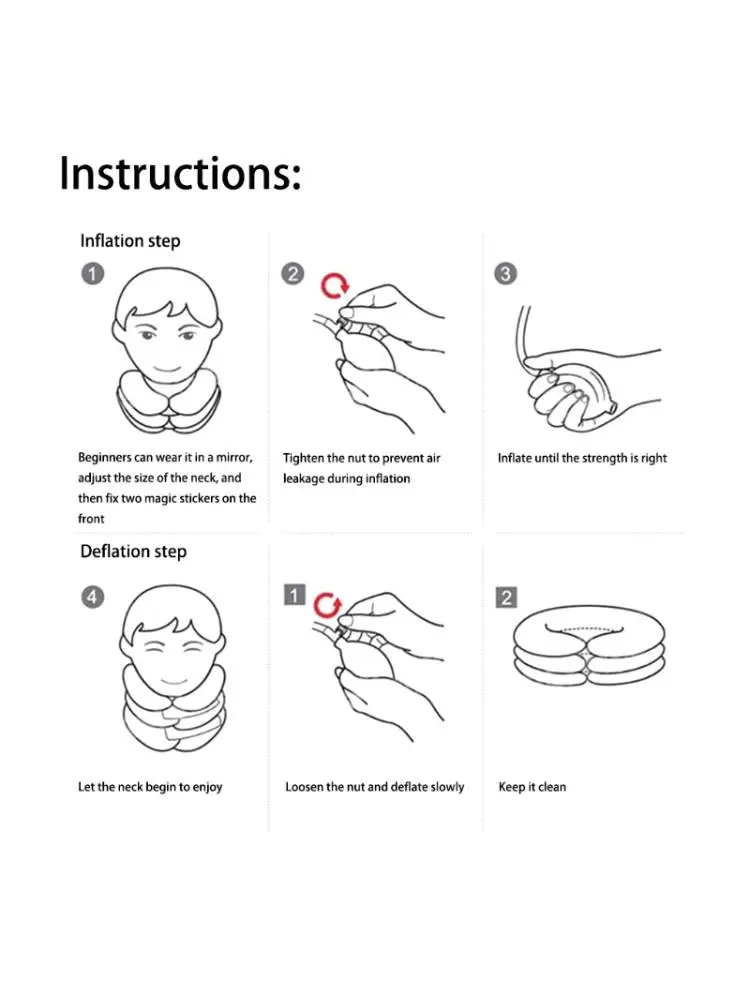 Instructions:

Inflation step

1

Beginners can wear it in a mirror, adjust the size of the neck, and then fix two magic stickers on the front

2

Tighten the nut to prevent air leakage during inflation

3

Inflate until the strength is right

Deflation step

4

Let the neck begin to enjoy

1

Loosen the nut and deflate slowly

2

Keep it clean