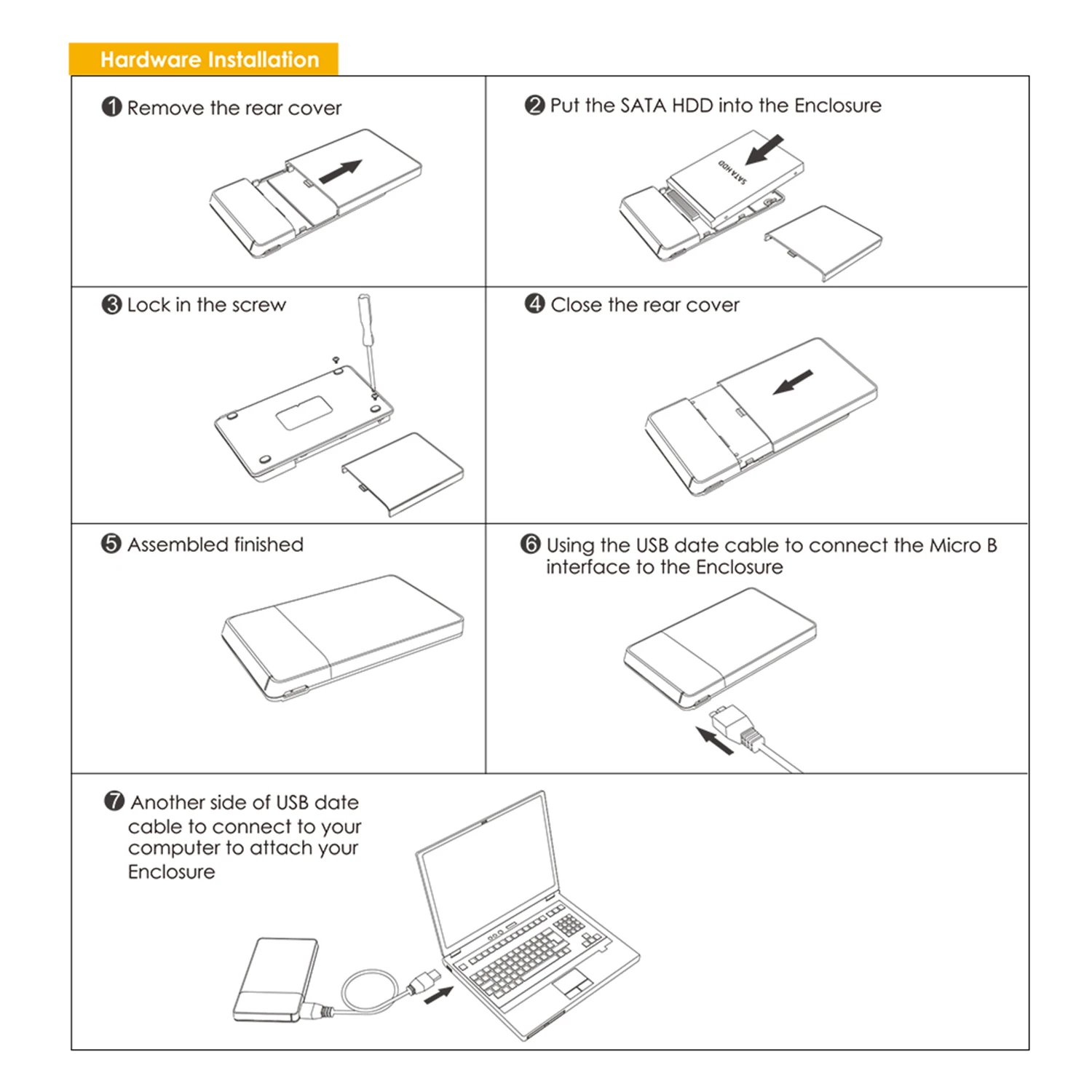 Hardware Installation

❶ Remove the rear cover

❷ Put the SATA HDD into the Enclosure

SATA HDD

❸ Lock in the screw

❹ Close the rear cover

❺ Assembled finished

❻ Using the USB date cable to connect the Micro B interface to the Enclosure

❼ Another side of USB date cable to connect to your computer to attach your Enclosure