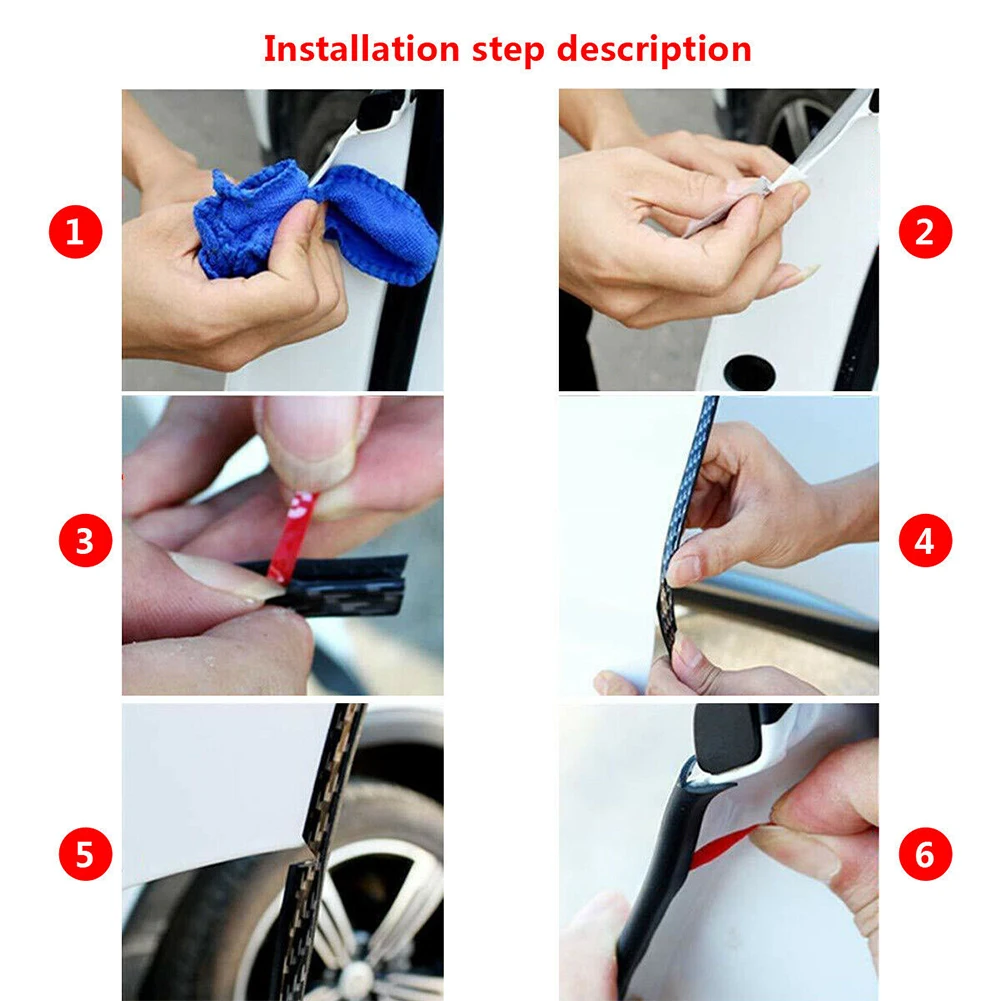 Installation step description

1

2

3

4

5

6