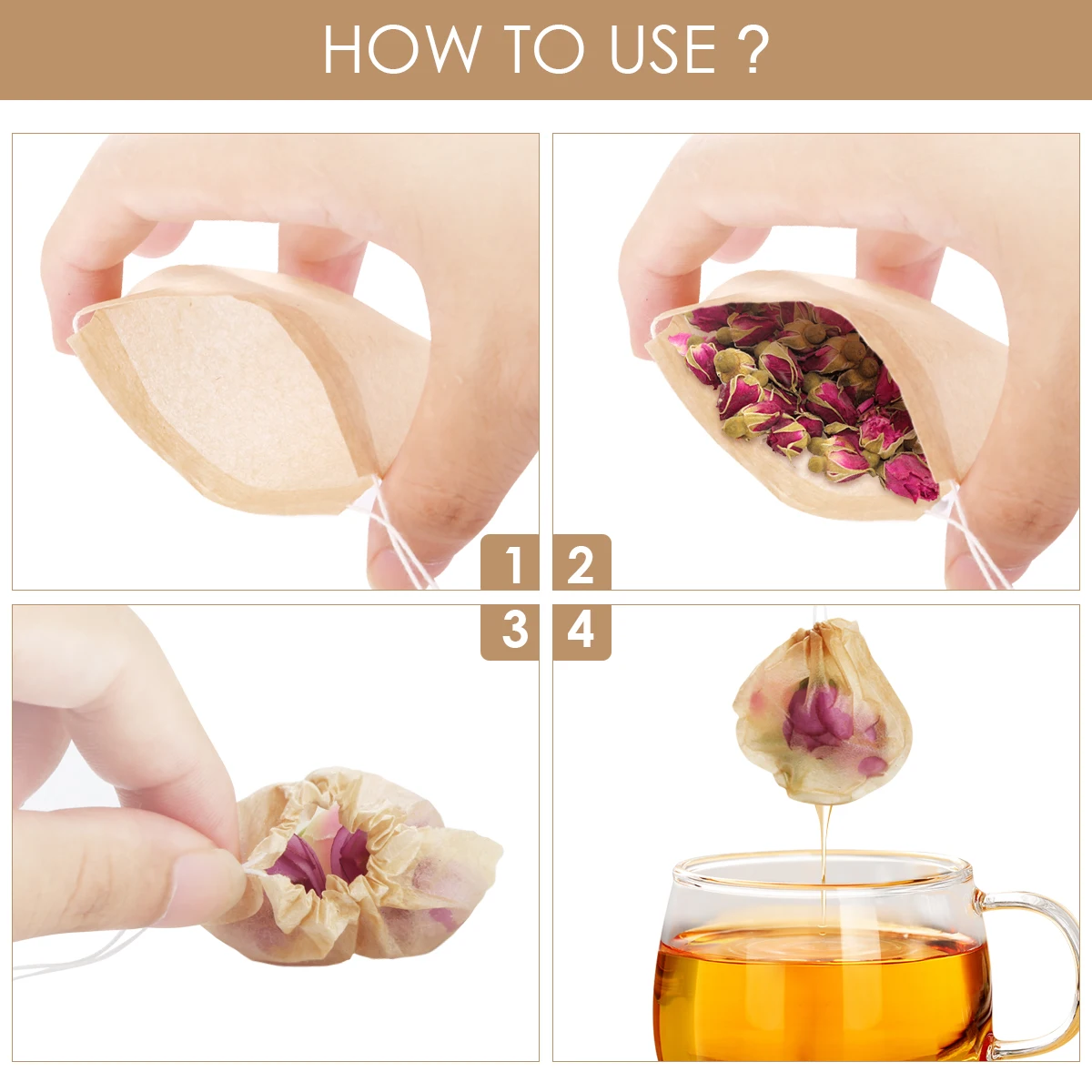 HOW TO USE ?

1
2
3
4