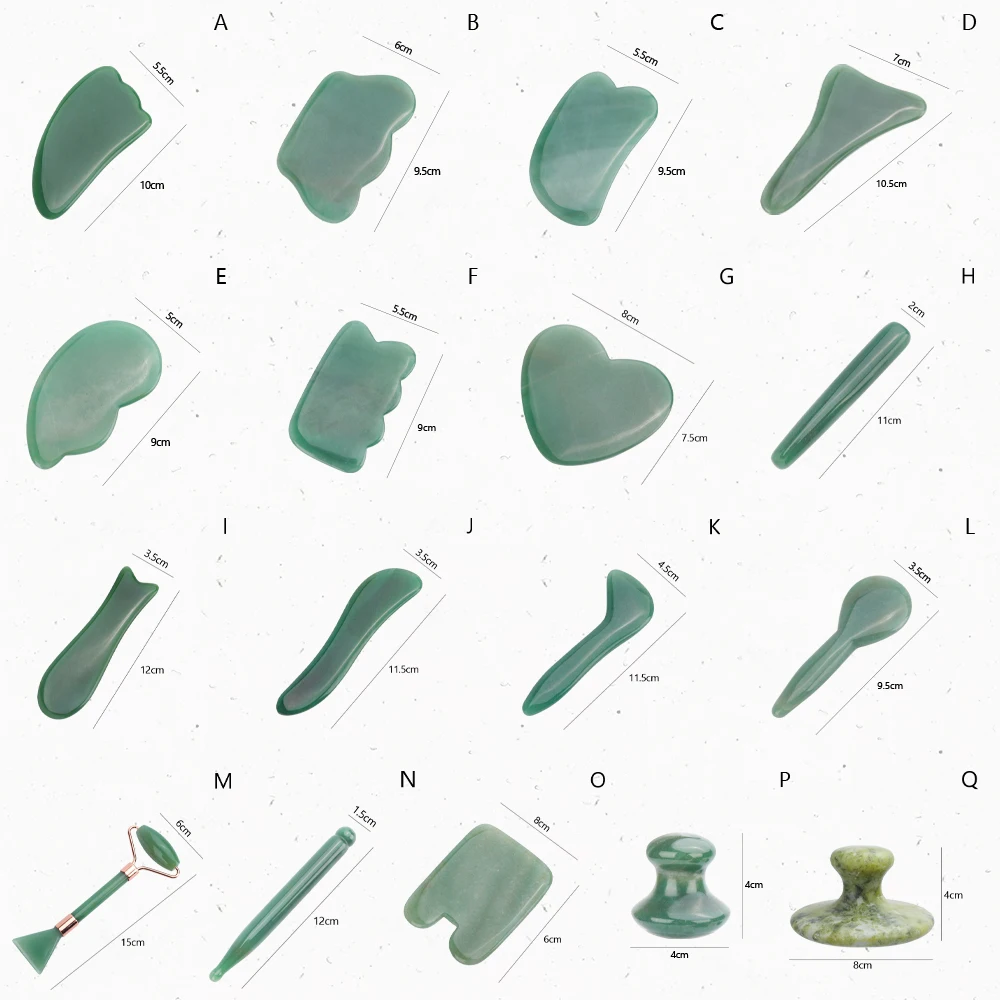 A
5.5cm
10cm

B
6cm
9.5cm

C
5.5cm
9.5cm

D
7cm
10.5cm

E
5cm
9cm

F
5.5cm
9cm

G
8cm
7.5cm

H
2cm
11cm

I
3.5cm
12cm

J
3.5cm
11.5cm

K
4.5cm
11.5cm

L
3.5cm
9.5cm

M
6cm
15cm

N
1.5cm
12cm

O
8cm
6cm

P
4cm
4cm

Q
4cm
8cm