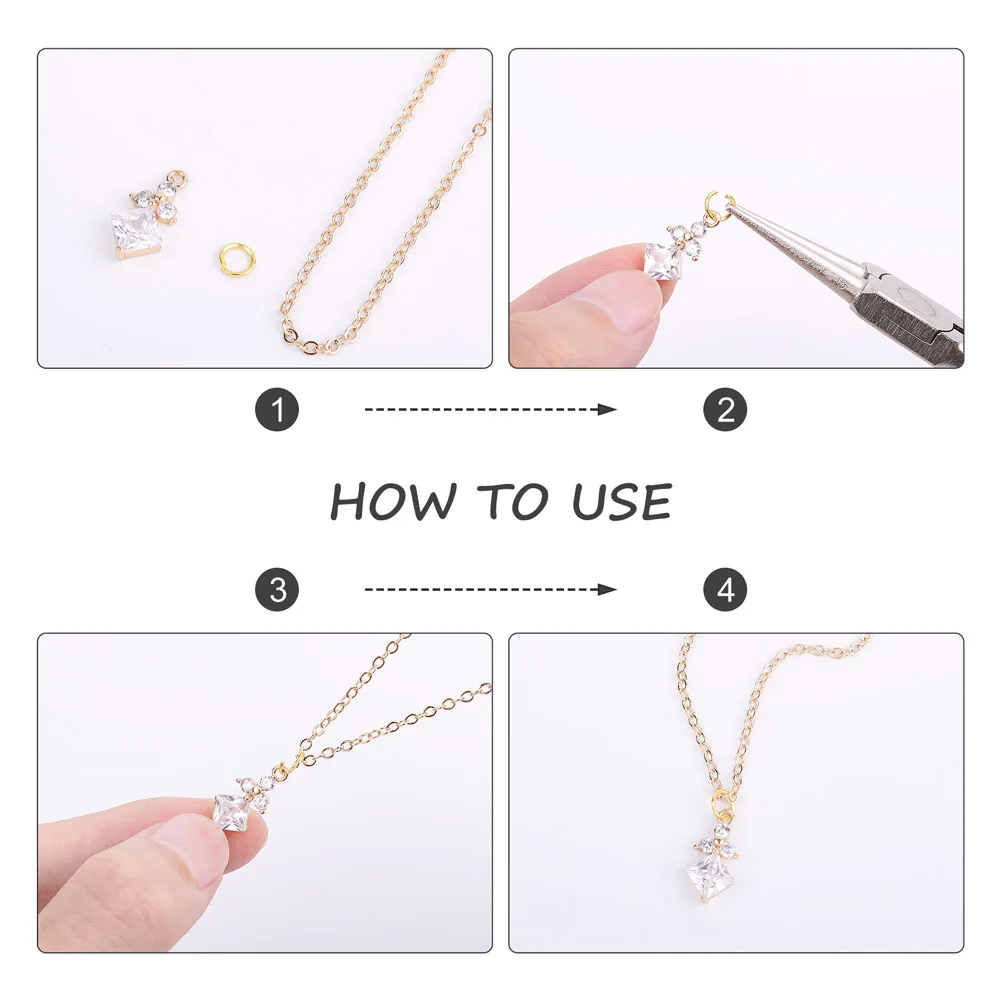 1

2

HOW TO USE

3

4