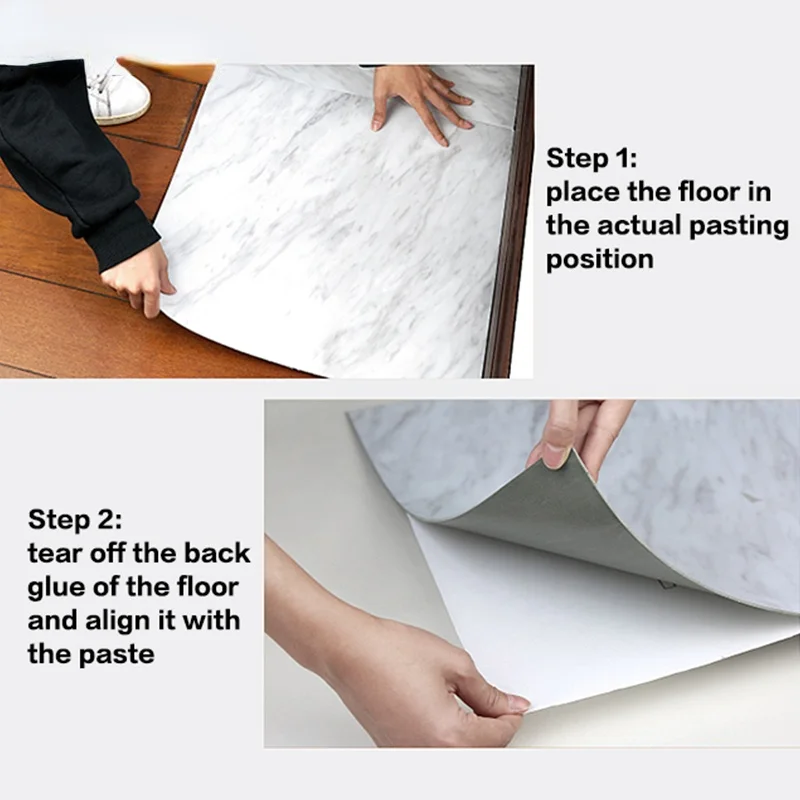 Step 1:
place the floor in the actual pasting position

Step 2:
tear off the back glue of the floor and align it with the paste