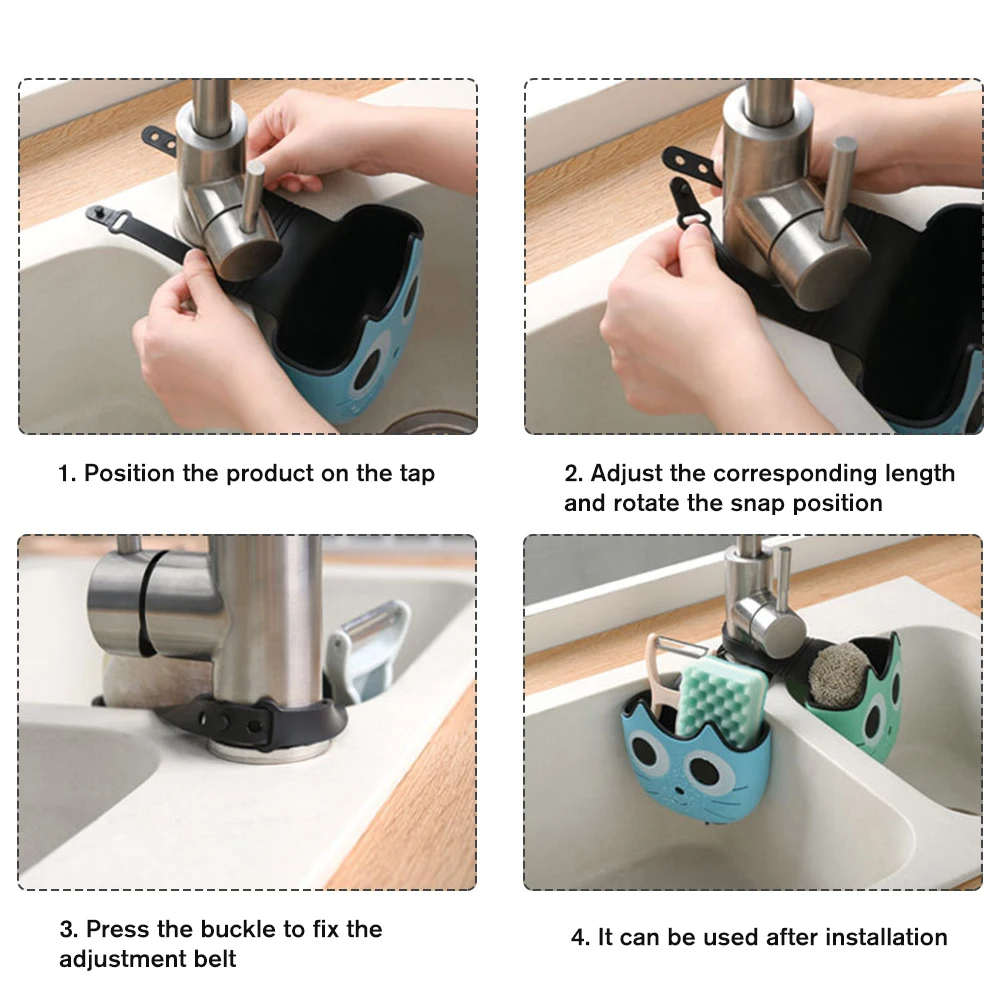 1. Position the product on the tap

2. Adjust the corresponding length and rotate the snap position

3. Press the buckle to fix the adjustment belt

4. It can be used after installation