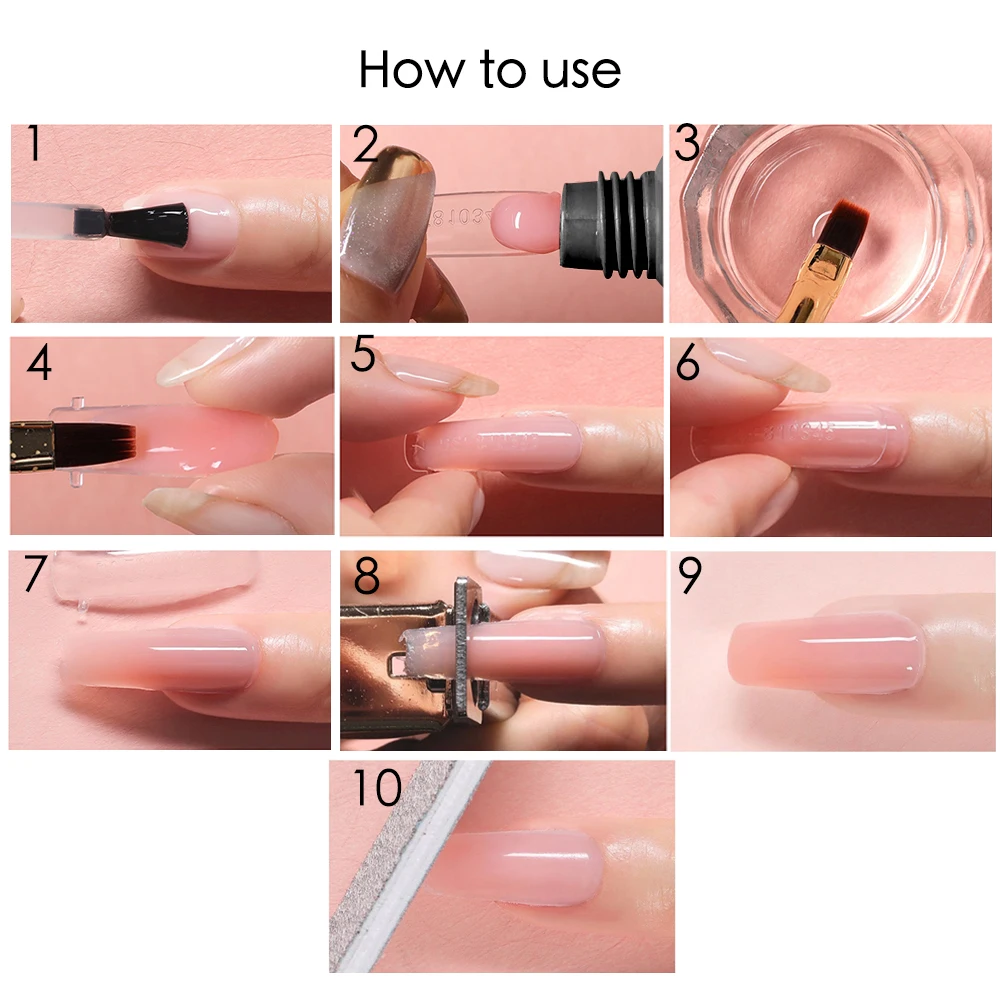 How to use

1

2

3

4

5

6

7

8

9

10