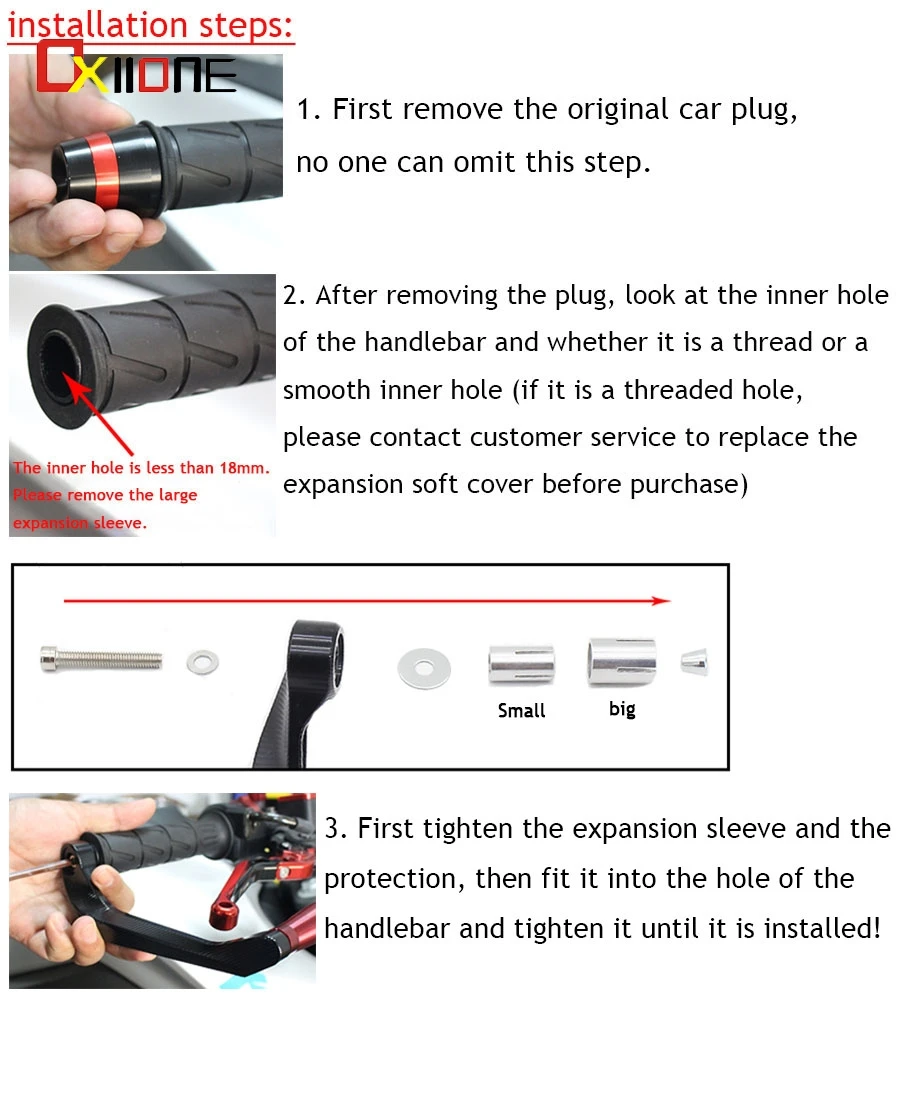 installation steps:

CXIIONE

1. First remove the original car plug, no one can omit this step.

The inner hole is less than 18mm. Please remove the large expansion sleeve.

2. After removing the plug, look at the inner hole of the handlebar and whether it is a thread or a smooth inner hole (if it is a threaded hole, please contact customer service to replace the expansion soft cover before purchase)

Small

big

3. First tighten the expansion sleeve and the protection, then fit it into the hole of the handlebar and tighten it until it is installed!