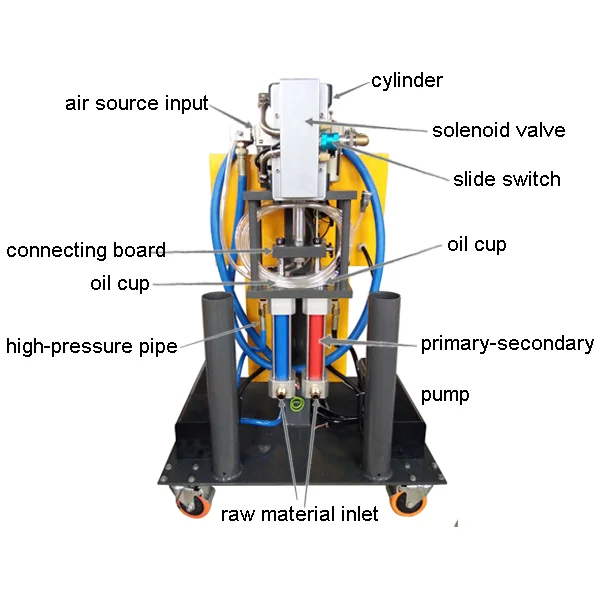 cylinder
air source input
solenoid valve
slide switch
connecting board
oil cup
oil cup
high-pressure pipe
primary-secondary
pump
raw material inlet