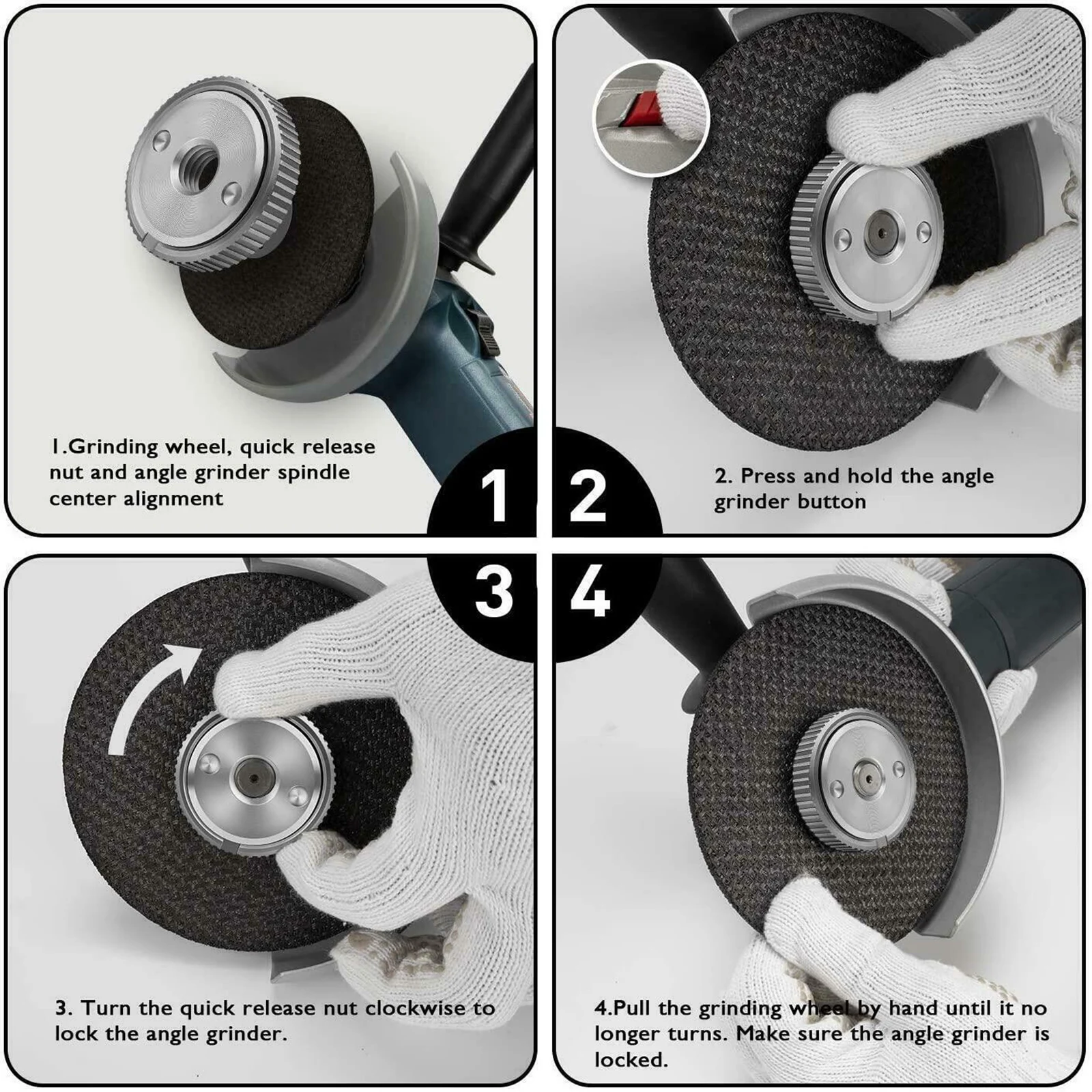 1.Grinding wheel, quick release nut and angle grinder spindle center alignment

1

2

2. Press and hold the angle grinder button

3

4

3. Turn the quick release nut clockwise to lock the angle grinder.

4.Pull the grinding wheel by hand until it no longer turns. Make sure the angle grinder is locked.