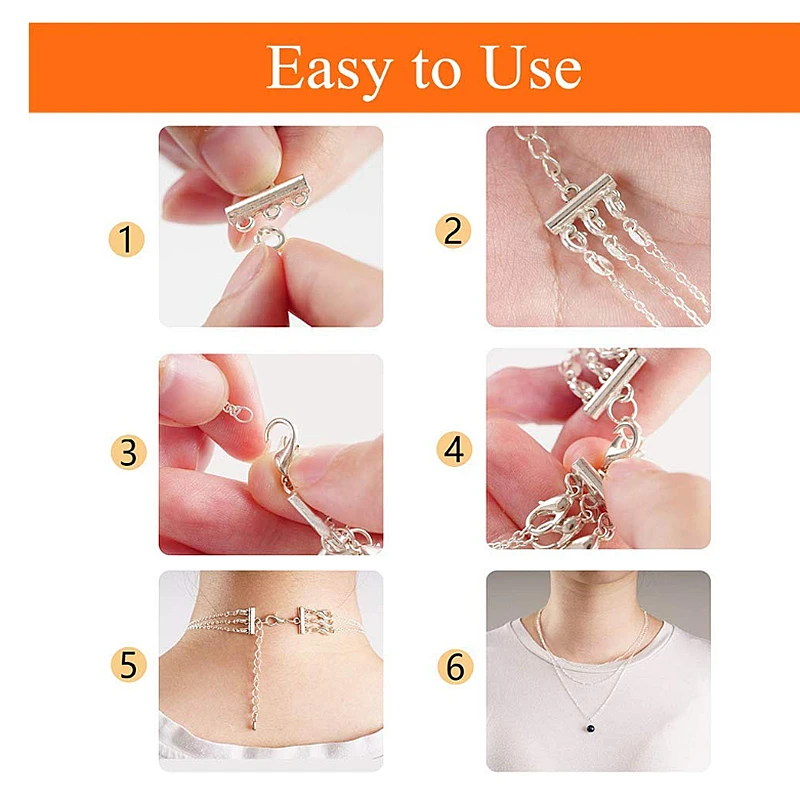 Easy to Use

1

2

3

4

5

6