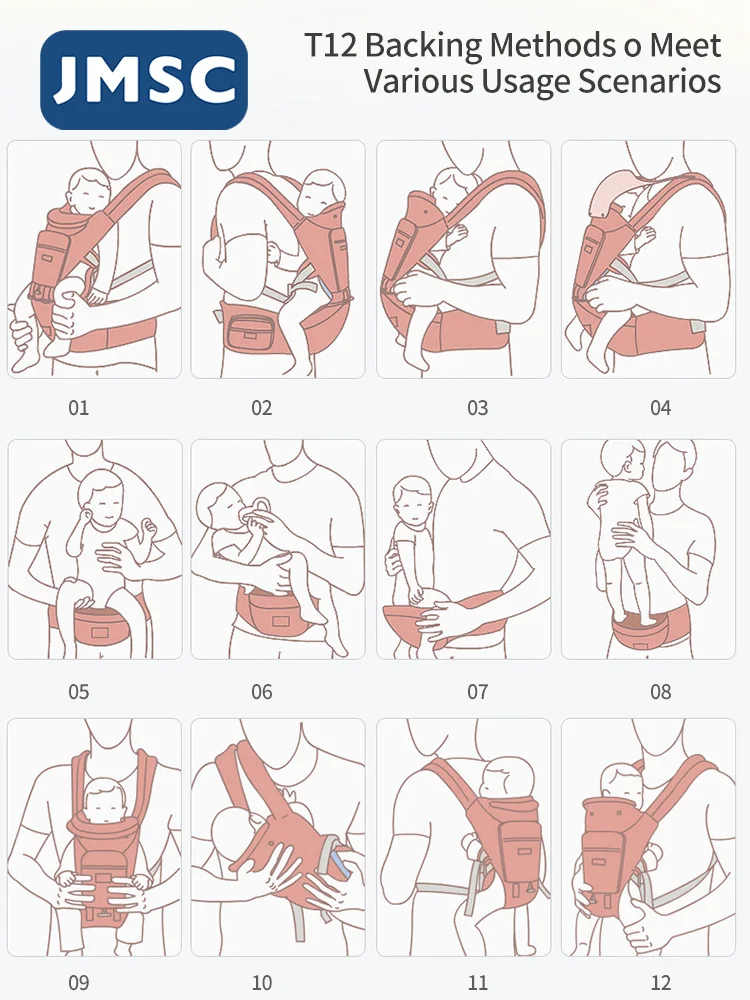 JMSC

T12 Backing Methods o Meet Various Usage Scenarios

01

02

03

04

05

06

07

08

09

10

11

12