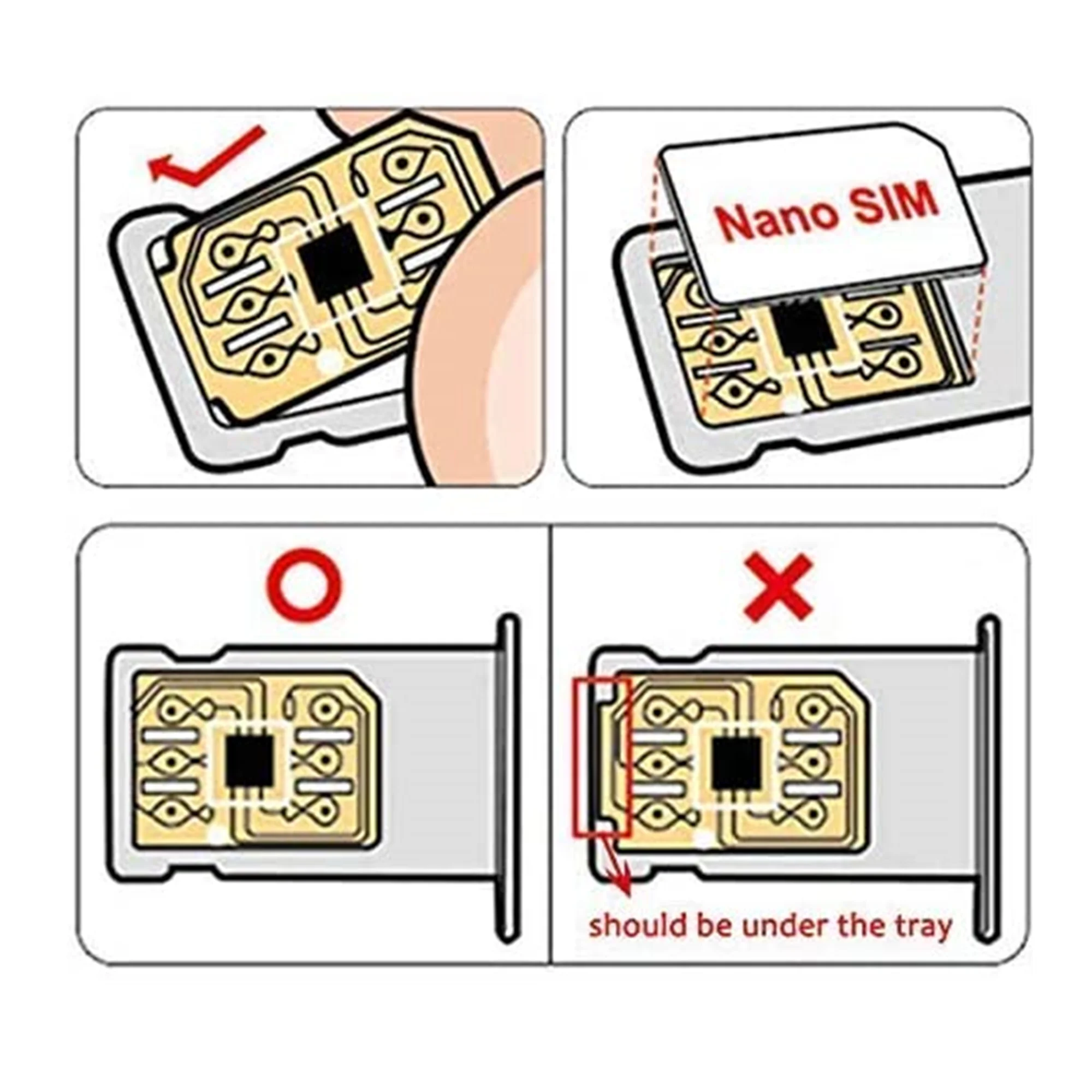 Nano SIM

should be under the tray