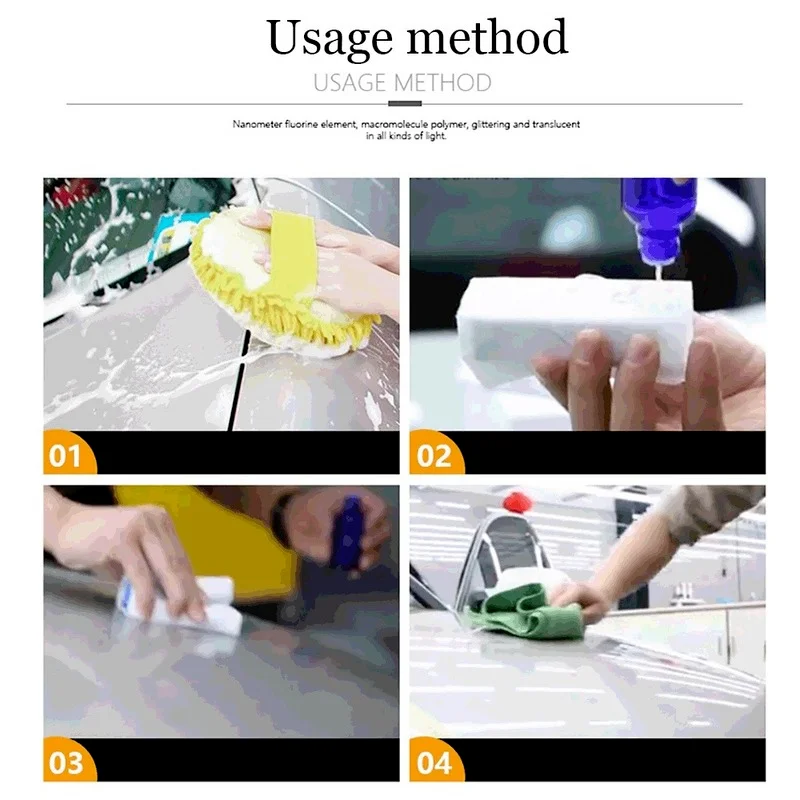 Usage method

USAGE METHOD

Nanometer fluorine element, macromolecule polymer, glittering and translucent in all kinds of light.

01

02

03

04