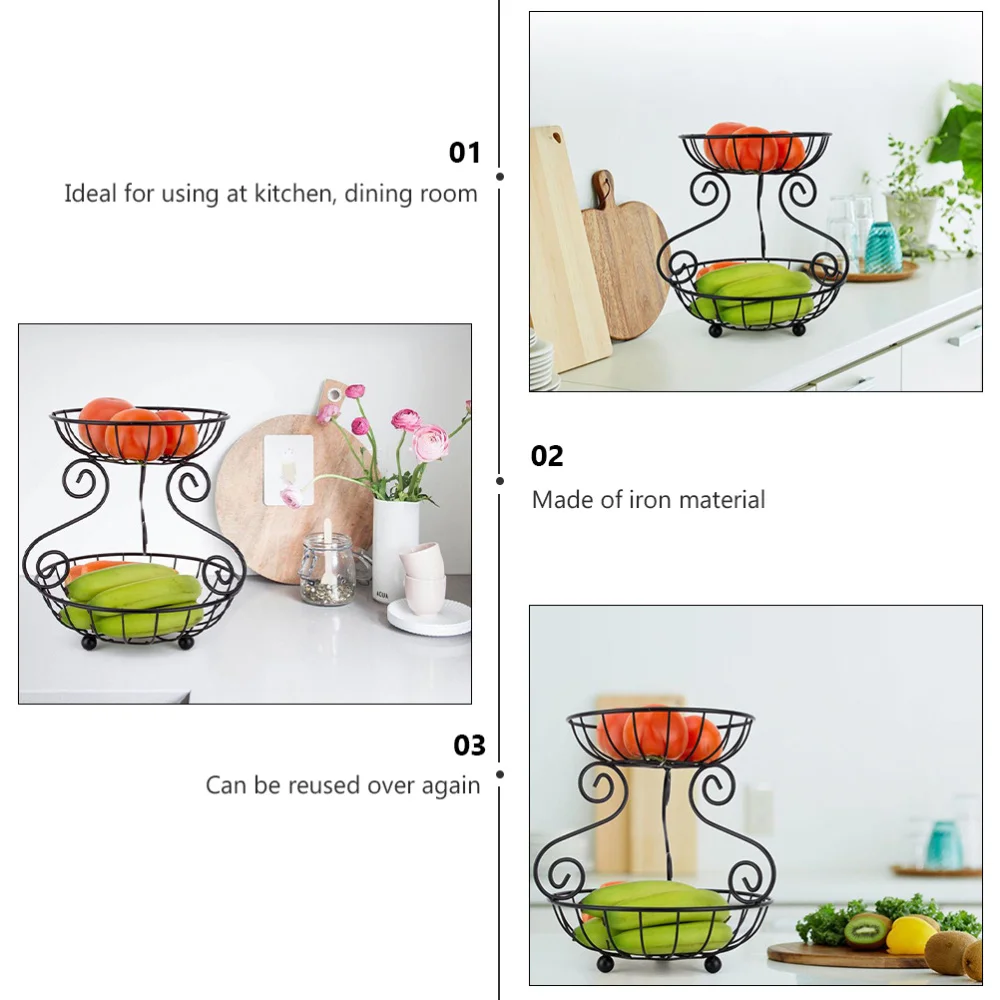 01
Ideal for using at kitchen, dining room

02
Made of iron material

03
Can be reused over again