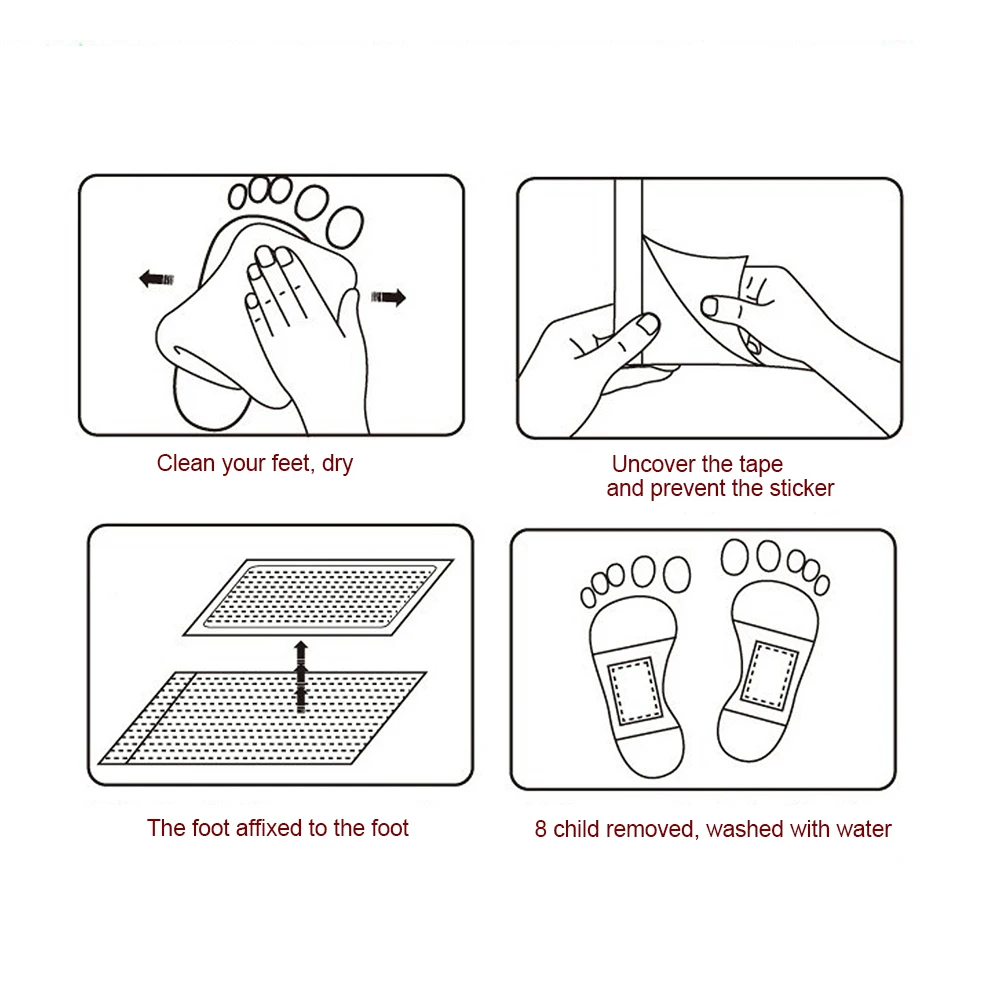 Clean your feet, dry

Uncover the tape
and prevent the sticker

The foot affixed to the foot

8 child removed, washed with water