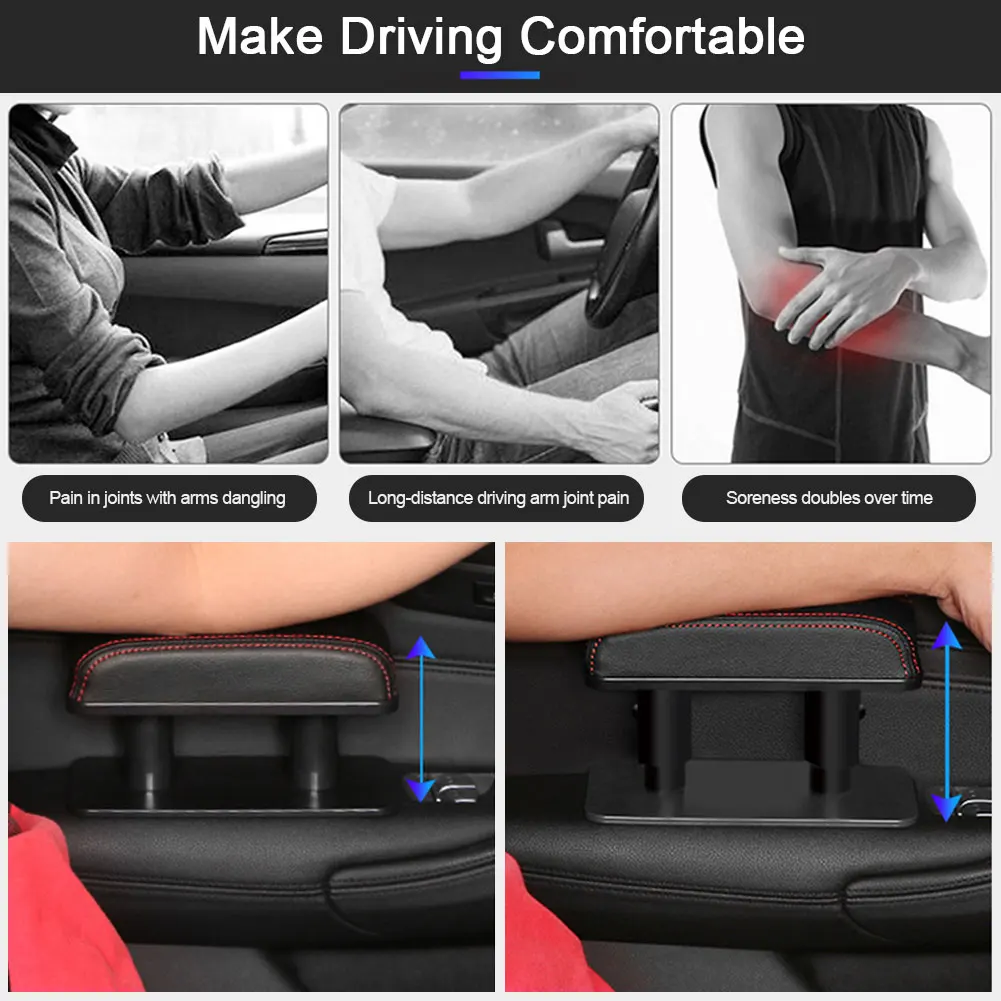 Make Driving Comfortable

Pain in joints with arms dangling

Long-distance driving arm joint pain

Soreness doubles over time