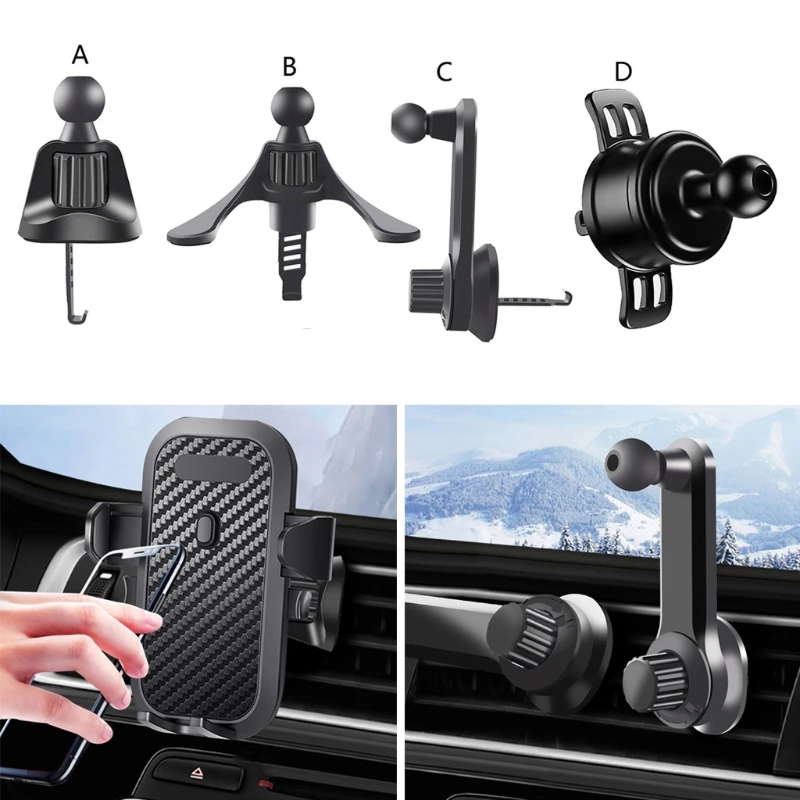 A

B

C

D