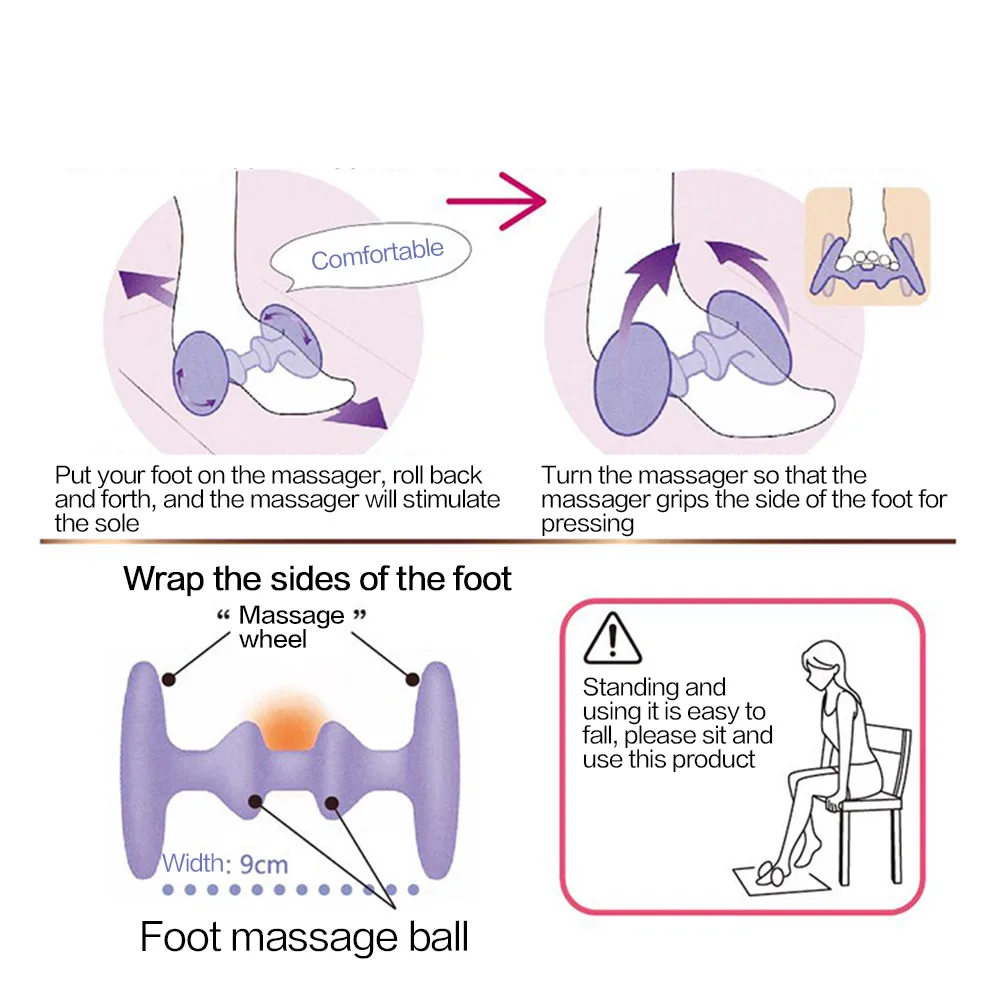 Comfortable

Put your foot on the massager, roll back and forth, and the massager will stimulate the sole

Turn the massager so that the massager grips the side of the foot for pressing

Wrap the sides of the foot

“ Massage ” wheel

Width: 9cm

Foot massage ball

Standing and using it is easy to fall, please sit and use this product