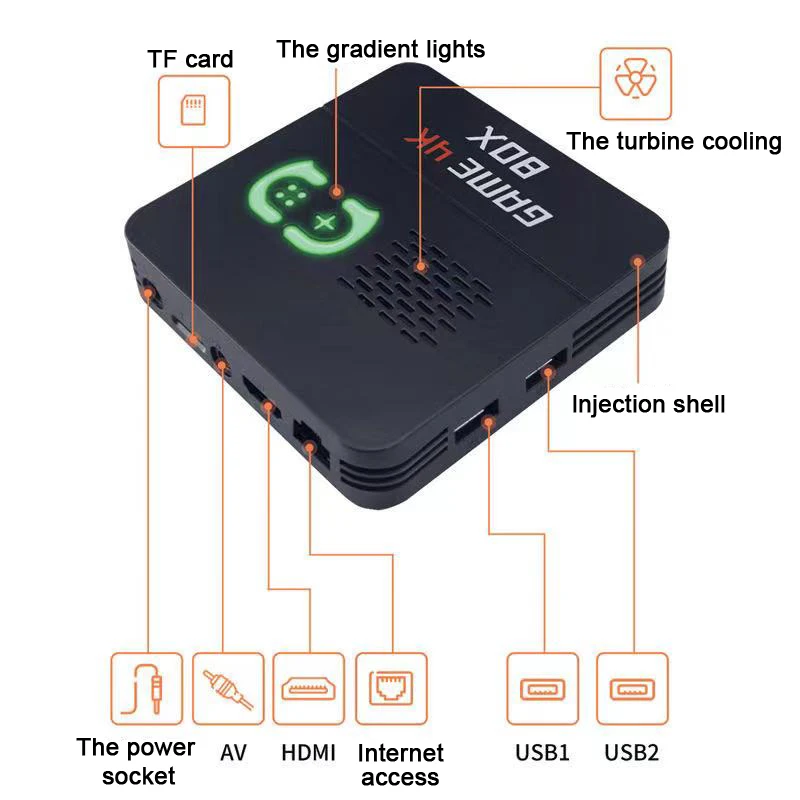 TF card

The gradient lights

The turbine cooling

GAME 4K
BOX

Injection shell

The power socket

AV

HDMI

Internet access

USB1

USB2