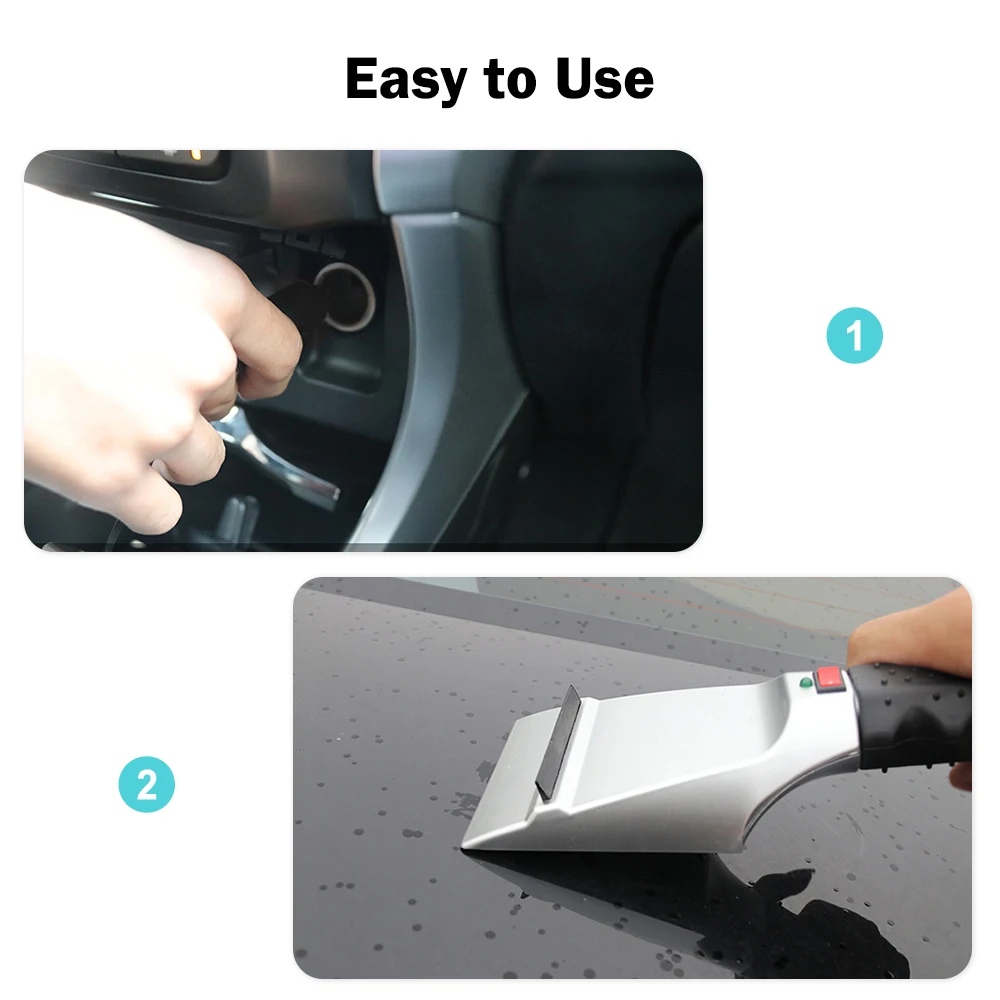 Easy to Use

1

2