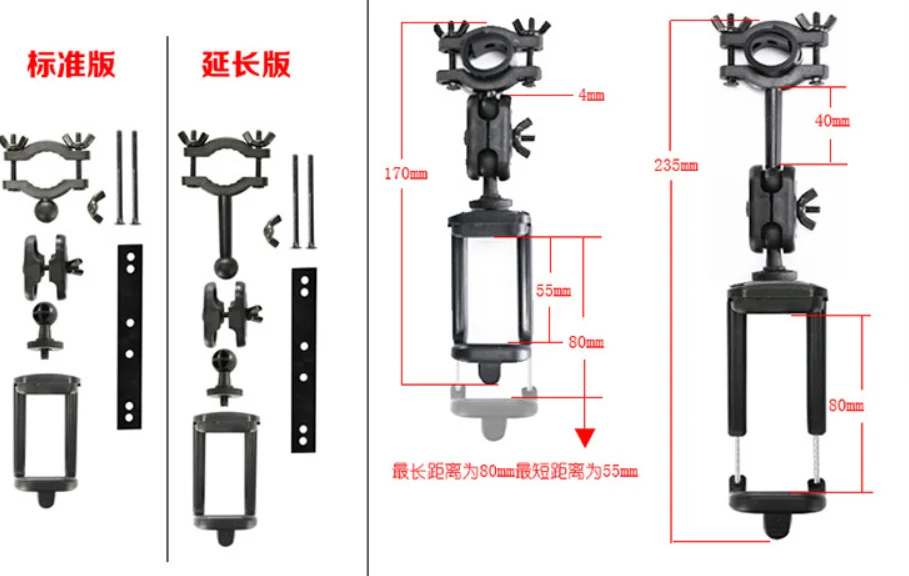 标准版

延长版

170mm

4mm

55mm

80mm

最长距离为80mm最短距离为55mm

235mm

40mm

80mm