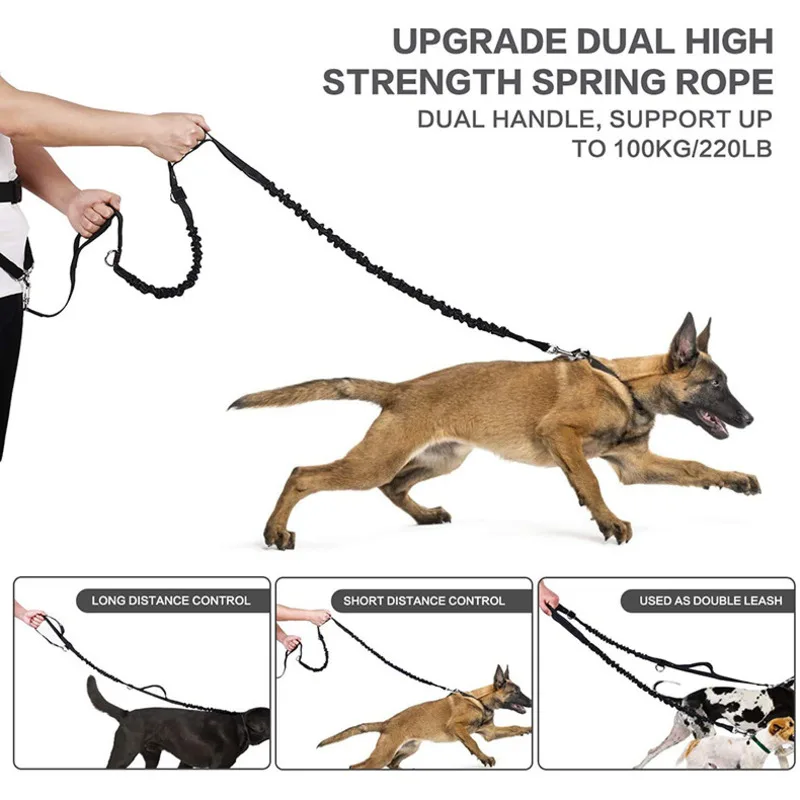 UPGRADE DUAL HIGH STRENGTH SPRING ROPE

DUAL HANDLE, SUPPORT UP TO 100KG/220LB

LONG DISTANCE CONTROL

SHORT DISTANCE CONTROL

USED AS DOUBLE LEASH