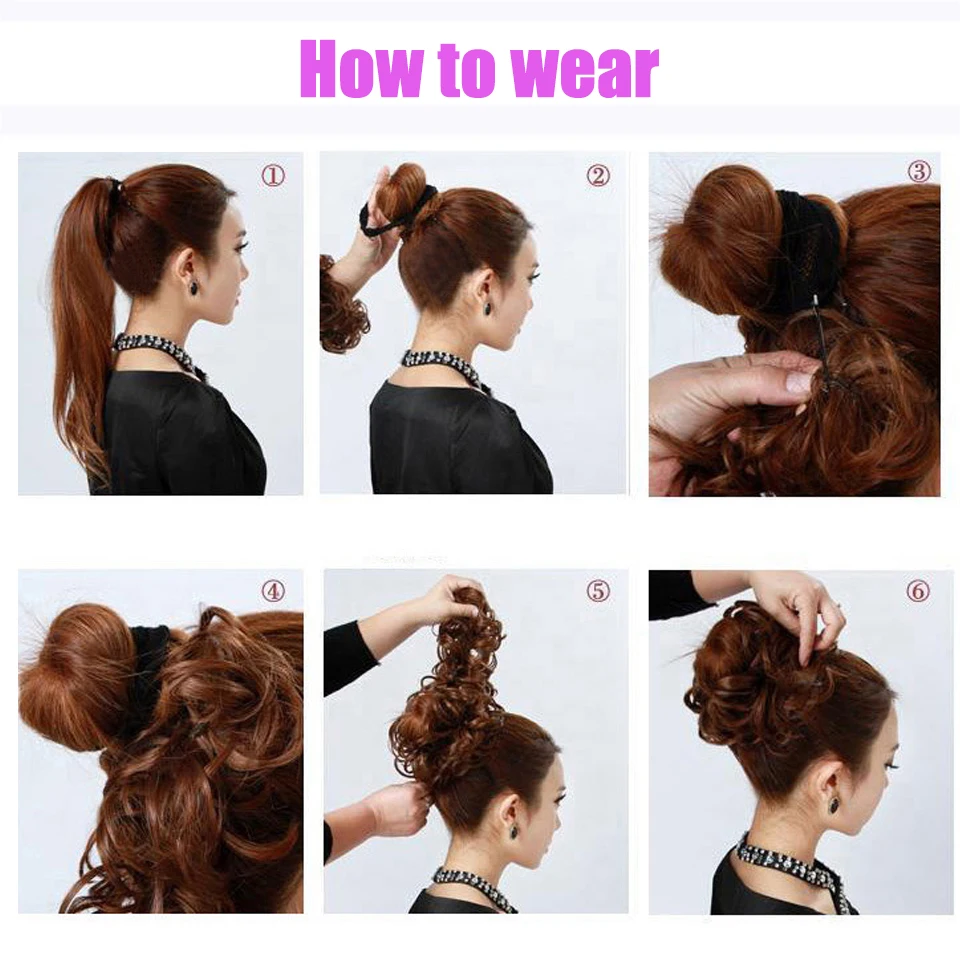 How to wear

①

②

③

④

⑤

⑥