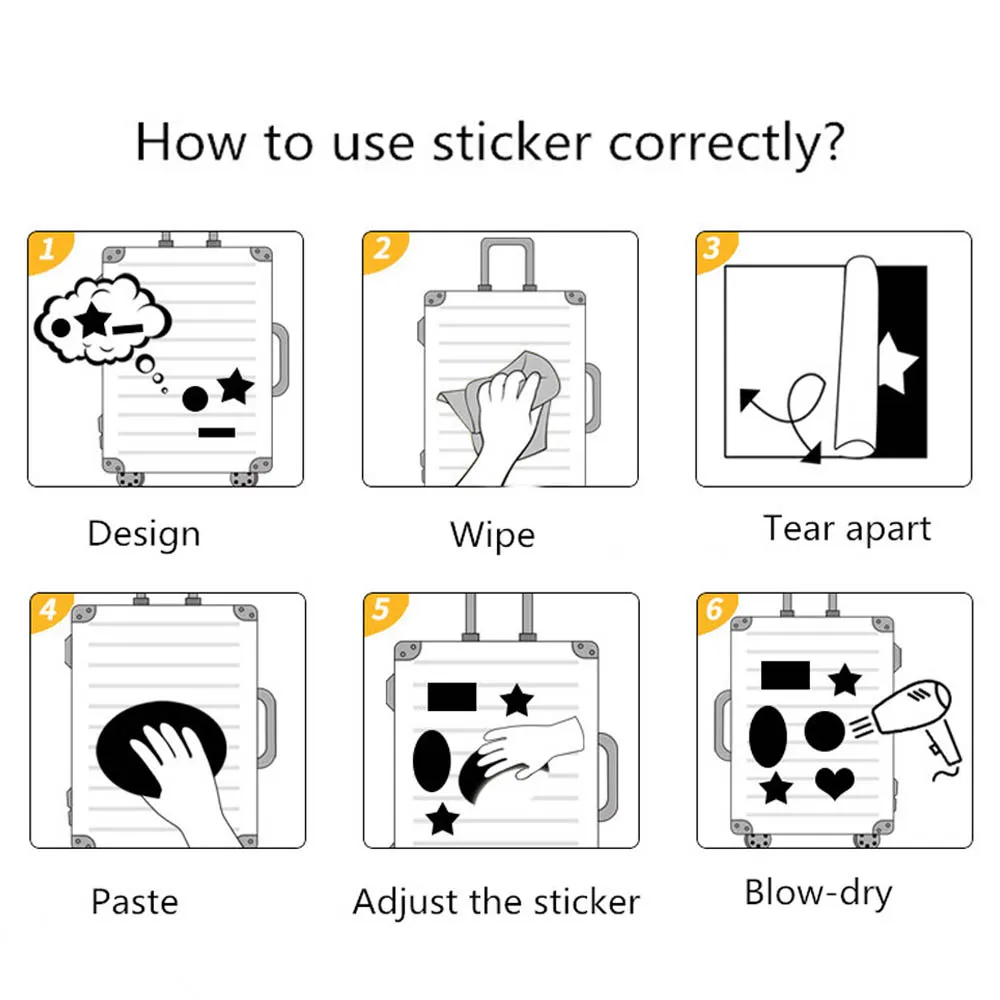 How to use sticker correctly?

1
Design

2
Wipe

3
Tear apart

4
Paste

5
Adjust the sticker

6
Blow-dry