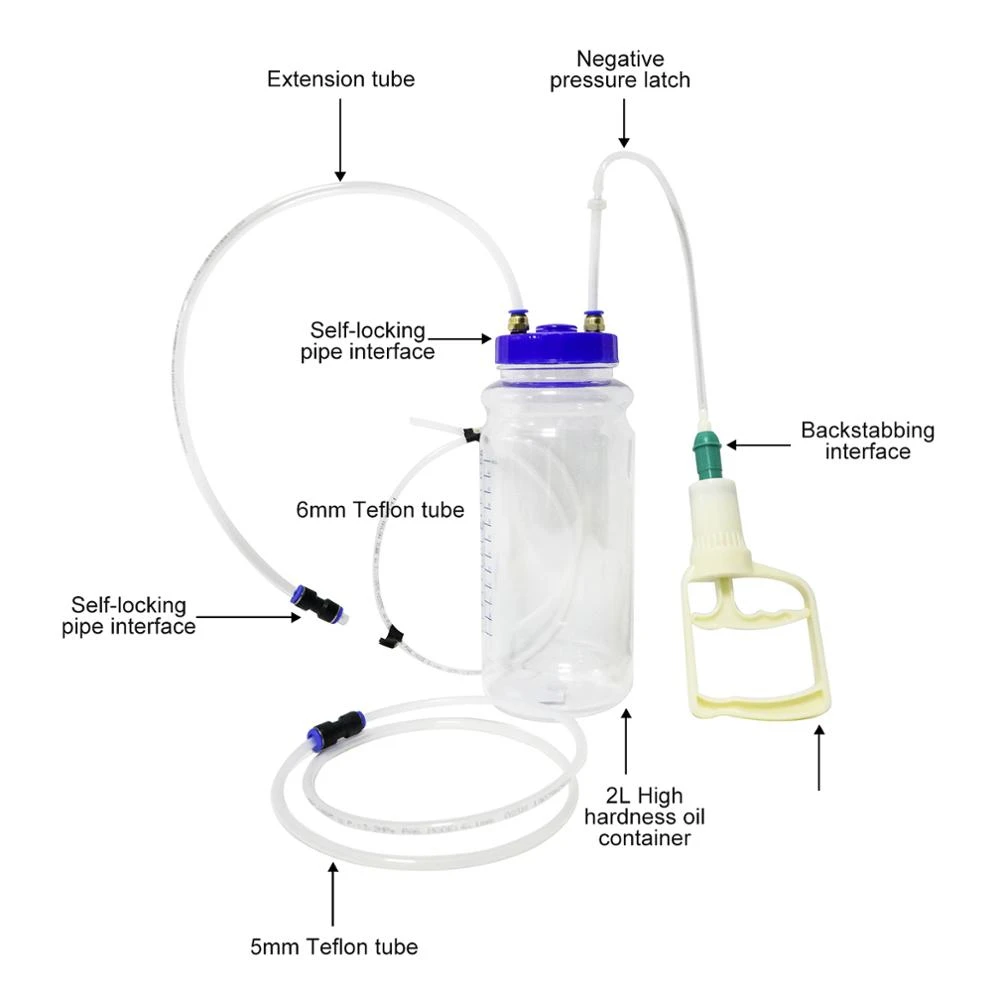 Extension tube

Negative pressure latch

Self-locking pipe interface

Backstabbing interface

6mm Teflon tube

Self-locking pipe interface

2L High hardness oil container

5mm Teflon tube