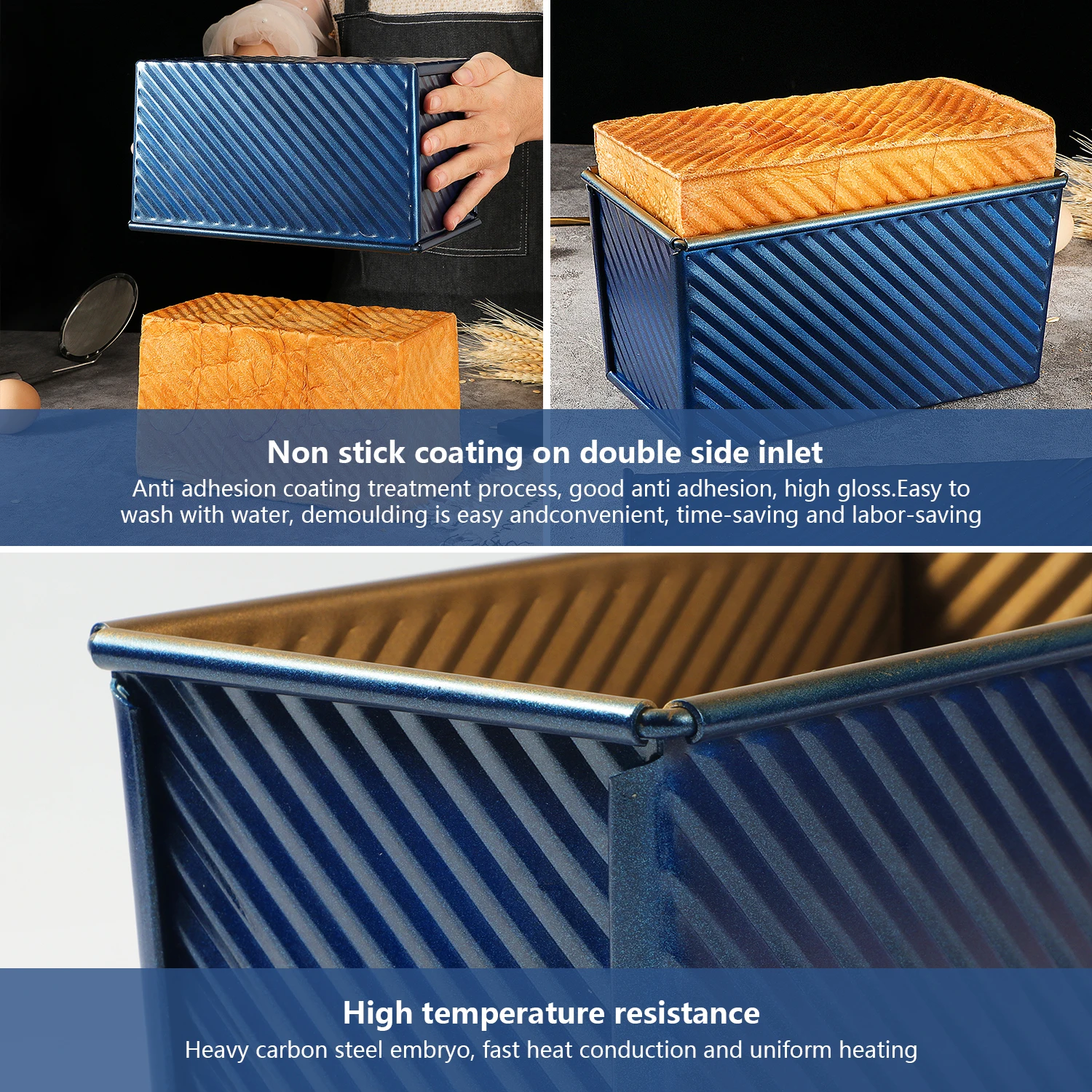 Non stick coating on double side inlet
Anti adhesion coating treatment process, good anti adhesion, high gloss.Easy to wash with water, demoulding is easy andconvenient, time-saving and labor-saving

High temperature resistance
Heavy carbon steel embryo, fast heat conduction and uniform heating