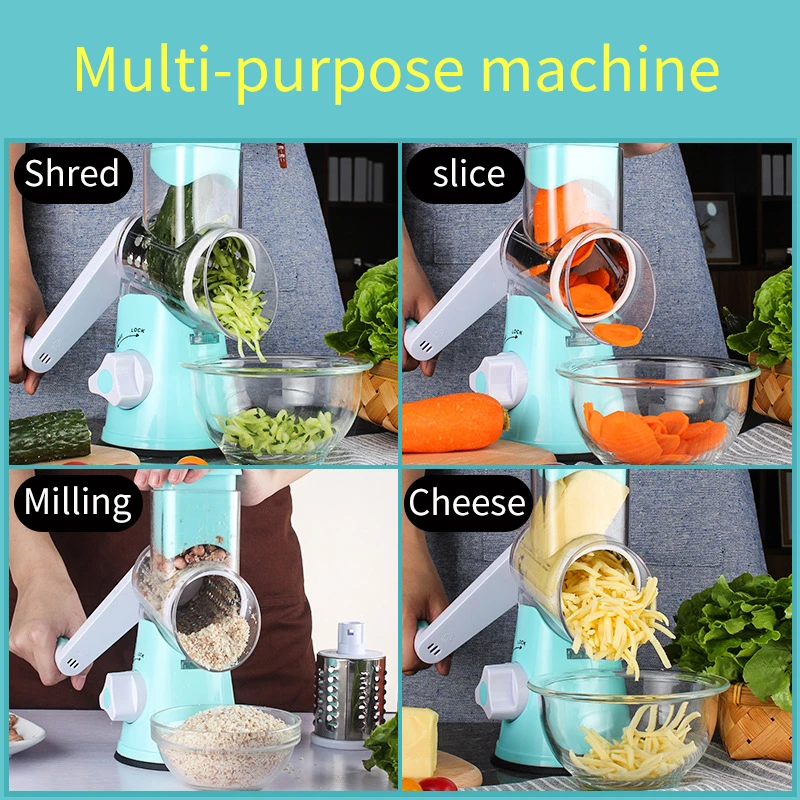 Multi-purpose machine

Shred

LOCK

slice

LOCK

Milling

LOCK

Cheese