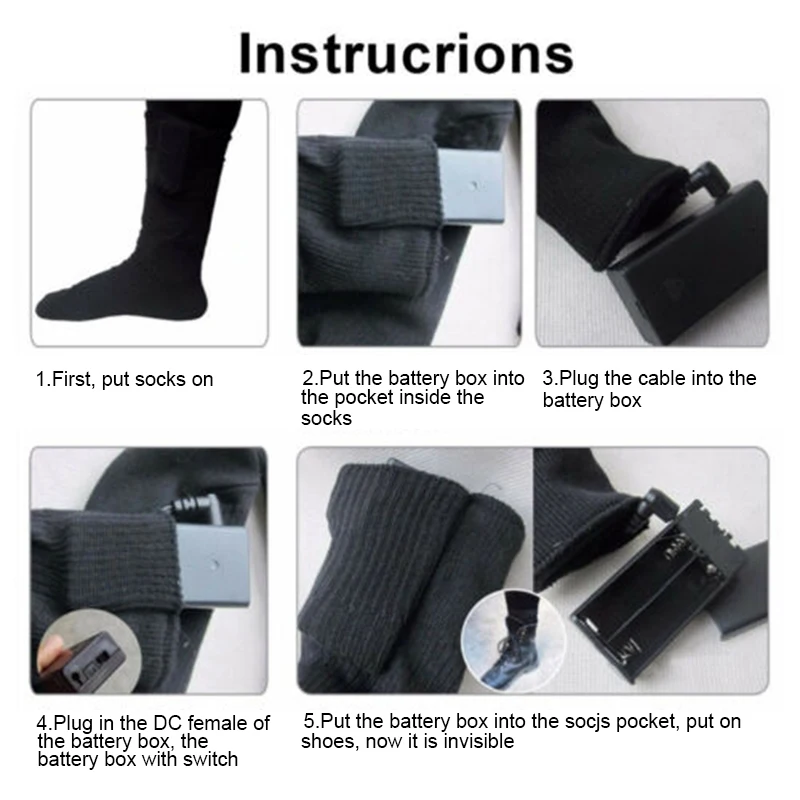 Instrucrions

1.First, put socks on

2.Put the battery box into the pocket inside the socks

3.Plug the cable into the battery box

4.Plug in the DC female of the battery box, the battery box with switch

5.Put the battery box into the socjs pocket, put on shoes, now it is invisible