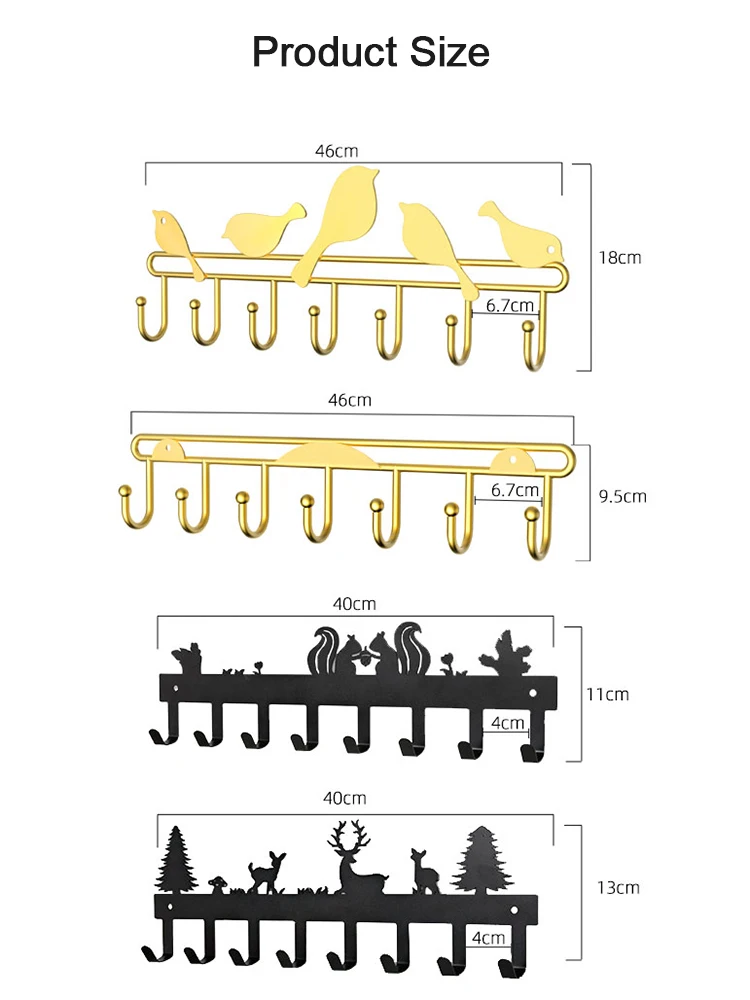 Product Size

46cm

18cm

6.7cm

46cm

9.5cm

6.7cm

40cm

11cm

4cm

40cm

13cm

4cm