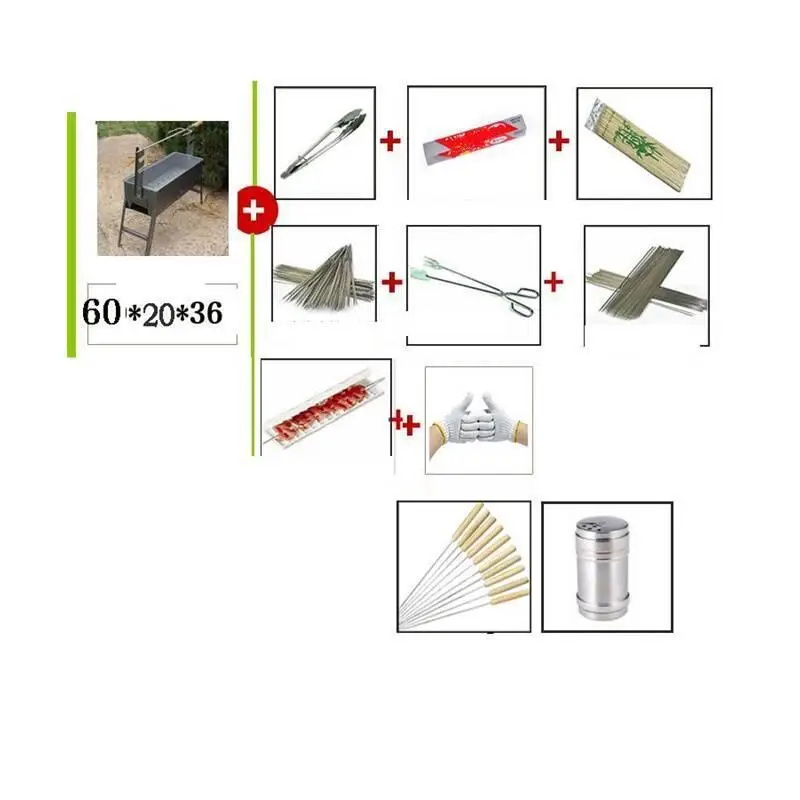 60*20*36