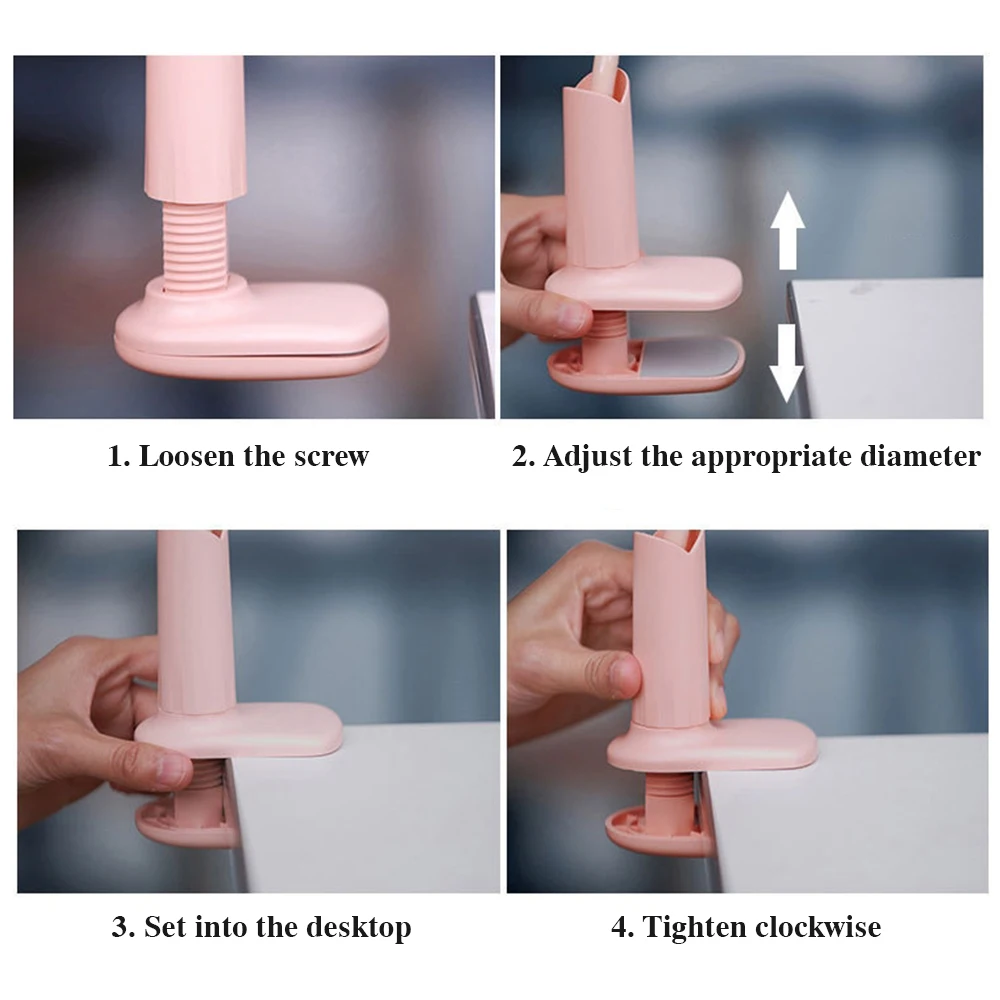 1. Loosen the screw

2. Adjust the appropriate diameter

3. Set into the desktop

4. Tighten clockwise