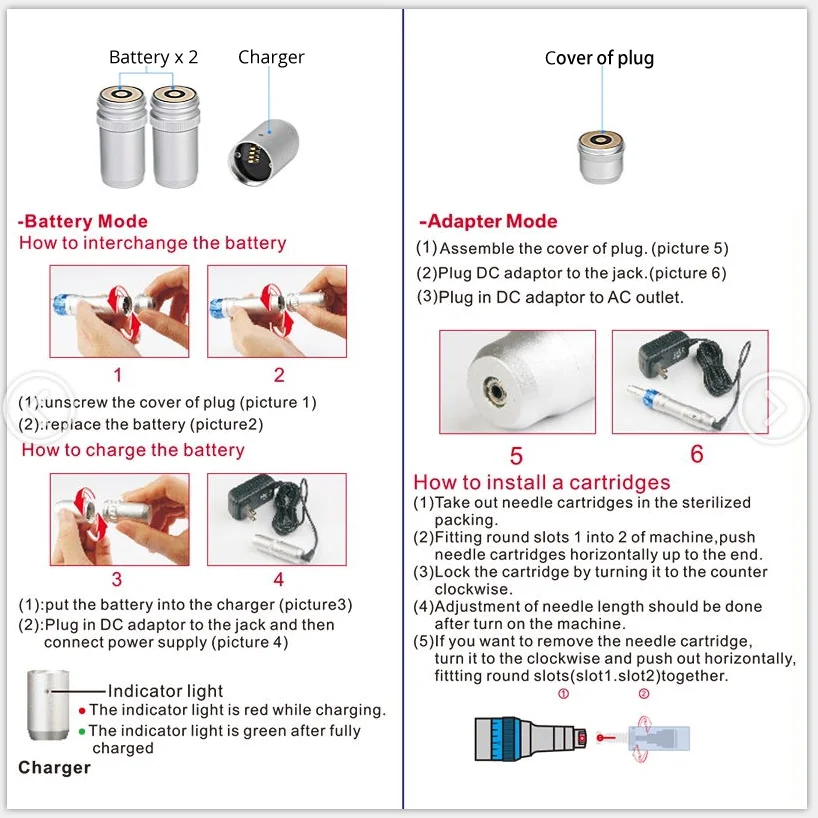 Battery x 2 Charger

-Battery Mode
How to interchange the battery

1 2

(1):unscrew the cover of plug (picture 1)
(2):replace the battery (picture2)

How to charge the battery

3 4

(1):put the battery into the charger (picture3)
(2):Plug in DC adaptor to the jack and then connect power supply (picture 4)

Indicator light
The indicator light is red while charging.
The indicator light is green after fully charged

Charger

Cover of plug

-Adapter Mode
(1)Assemble the cover of plug. (picture 5)
(2)Plug DC adaptor to the jack.(picture 6)
(3)Plug in DC adaptor to AC outlet.

5 6

How to install a cartridges
(1)Take out needle cartridges in the sterilized packing.
(2)Fitting round slots 1 into 2 of machine,push needle cartridges horizontally up to the end.
(3)Lock the cartridge by turning it to the counter clockwise.
(4)Adjustment of needle length should be done after turn on the machine.
(5)If you want to remove the needle cartridge, turn it to the clockwise and push out horizontally, fittting round slots(slot1.slot2)together.

① ②