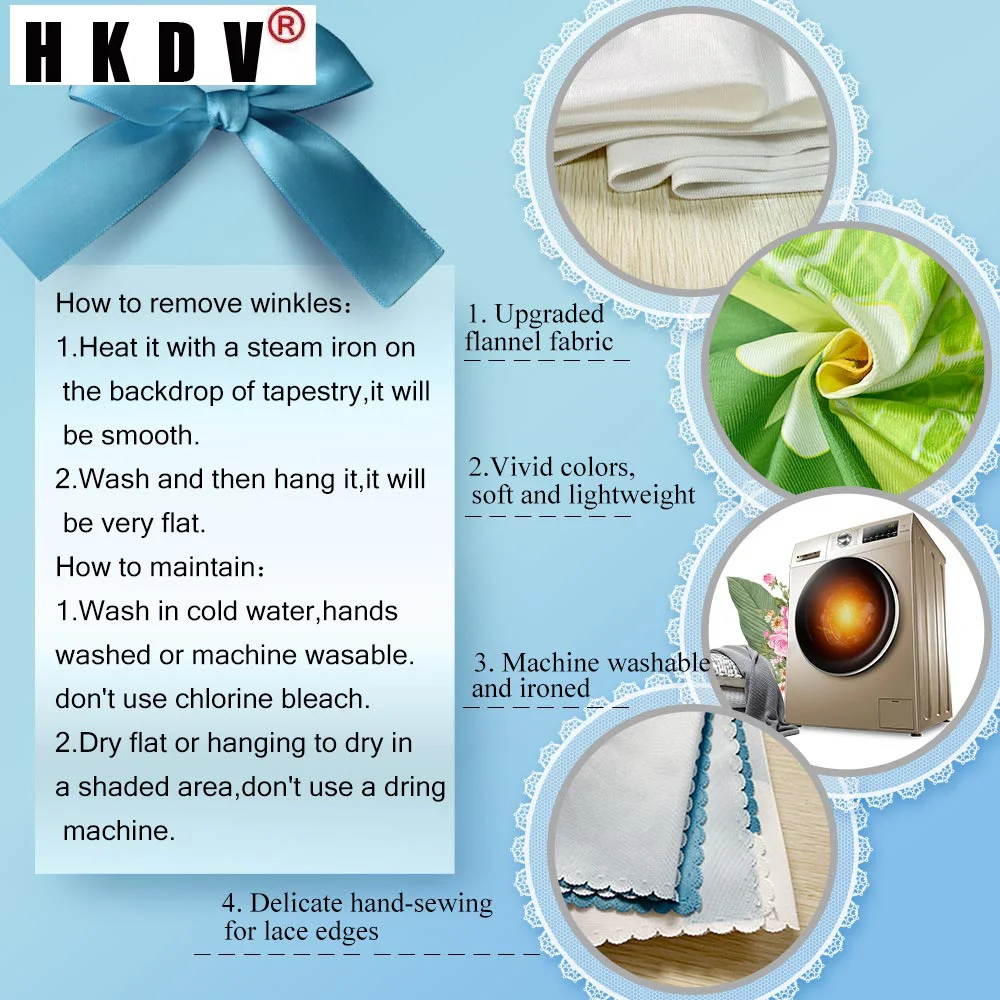 HKDV®

How to remove winkles：
1.Heat it with a steam iron on the backdrop of tapestry,it will be smooth.
2.Wash and then hang it,it will be very flat.
How to maintain：
1.Wash in cold water,hands washed or machine wasable. don't use chlorine bleach.
2.Dry flat or hanging to dry in a shaded area,don't use a dring machine.

1. Upgraded flannel fabric

2.Vivid colors, soft and lightweight

3. Machine washable and ironed

4. Delicate hand-sewing for lace edges