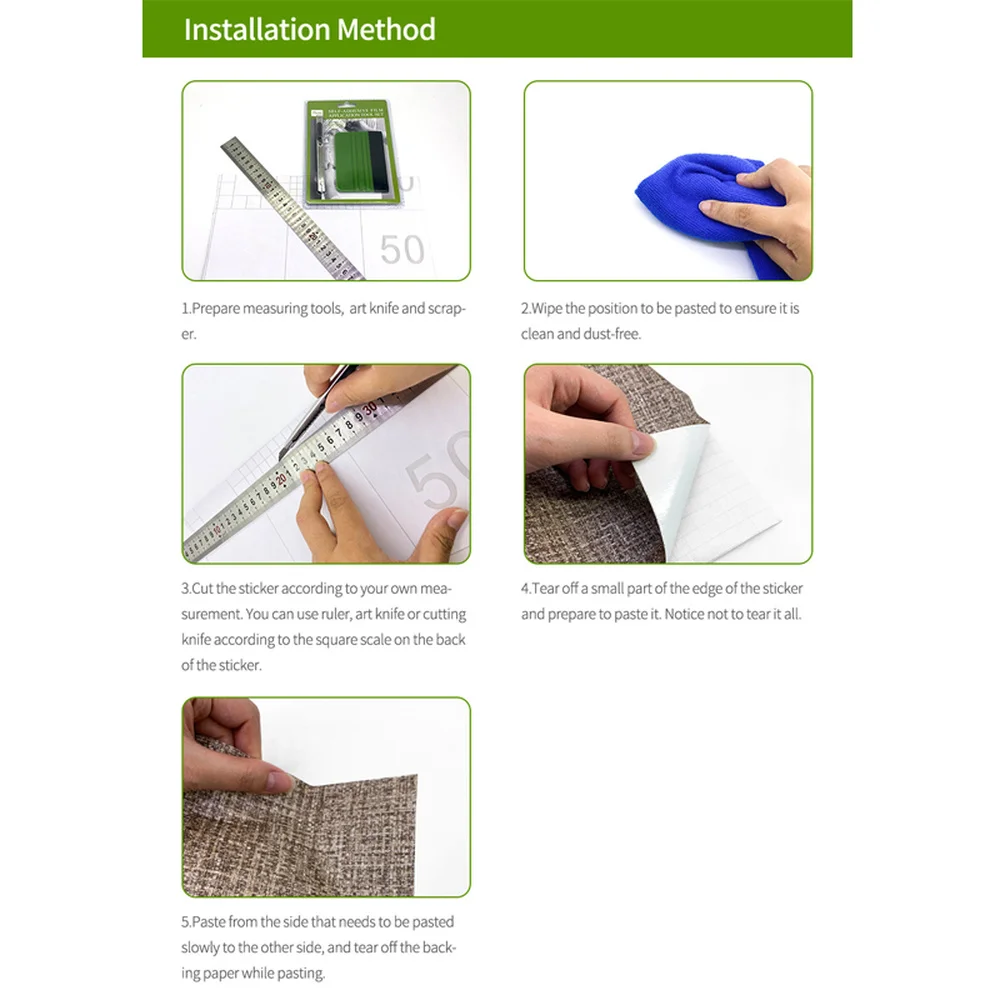 Installation Method

SELF-ADHESIVE FILM APPLICATION TOOL SET

50

1.Prepare measuring tools, art knife and scraper.

2.Wipe the position to be pasted to ensure it is clean and dust-free.

50

3.Cut the sticker according to your own measurement. You can use ruler, art knife or cutting knife according to the square scale on the back of the sticker.

4.Tear off a small part of the edge of the sticker and prepare to paste it. Notice not to tear it all.

5.Paste from the side that needs to be pasted slowly to the other side, and tear off the backing paper while pasting.