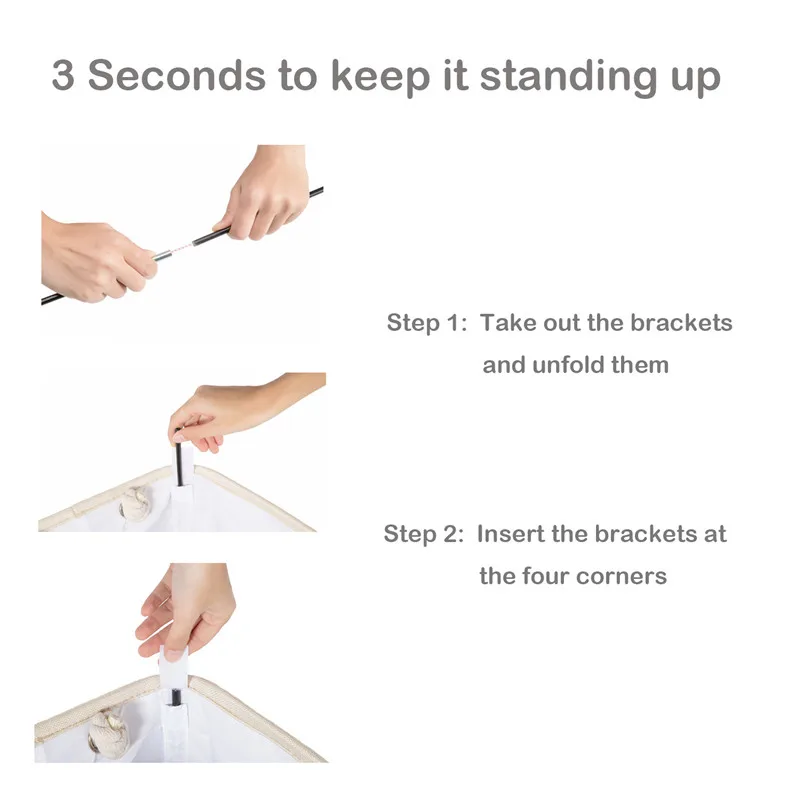 3 Seconds to keep it standing up

Step 1: Take out the brackets and unfold them

Step 2: Insert the brackets at the four corners