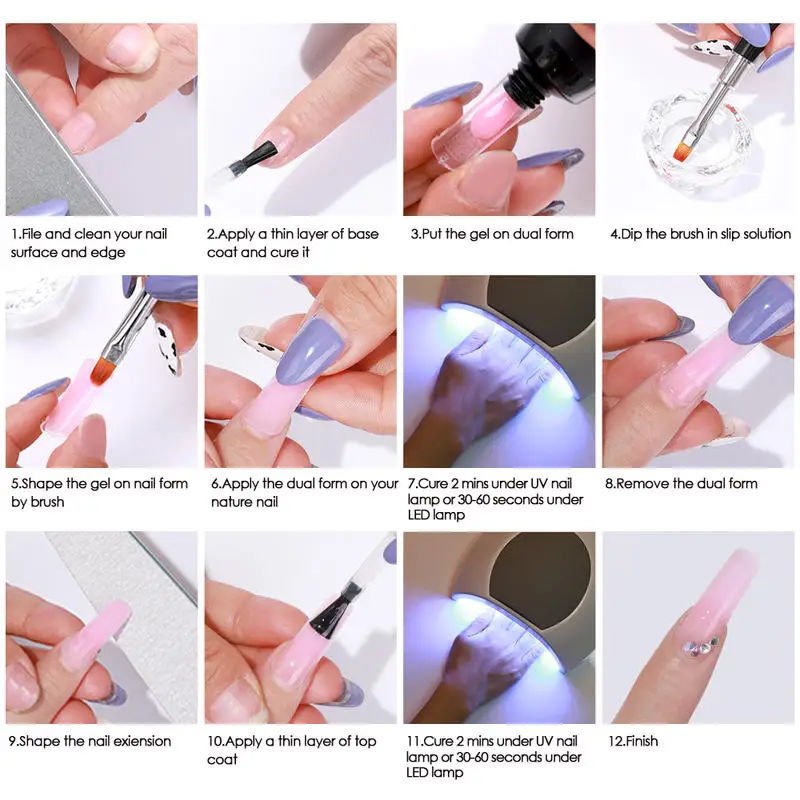 1.File and clean your nail surface and edge

2.Apply a thin layer of base coat and cure it

3.Put the gel on dual form

4.Dip the brush in slip solution

5.Shape the gel on nail form by brush

6.Apply the dual form on your nature nail

7.Cure 2 mins under UV nail lamp or 30-60 seconds under LED lamp

8.Remove the dual form

9.Shape the nail exiension

10.Apply a thin layer of top coat

11.Cure 2 mins under UV nail lamp or 30-60 seconds under LED lamp

12.Finish