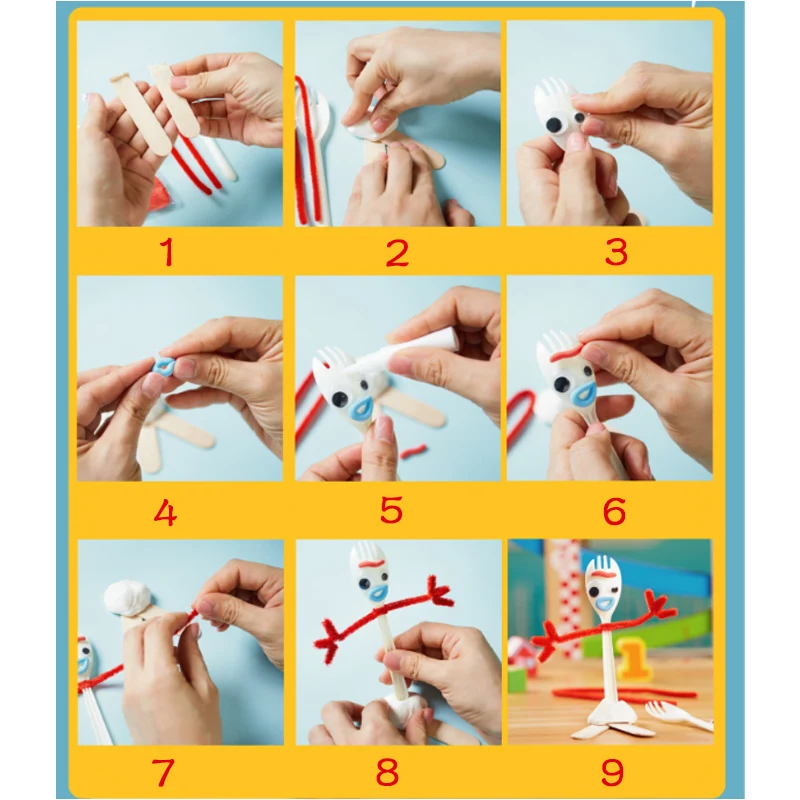 1

2

3

4

5

6

7

8

9

1