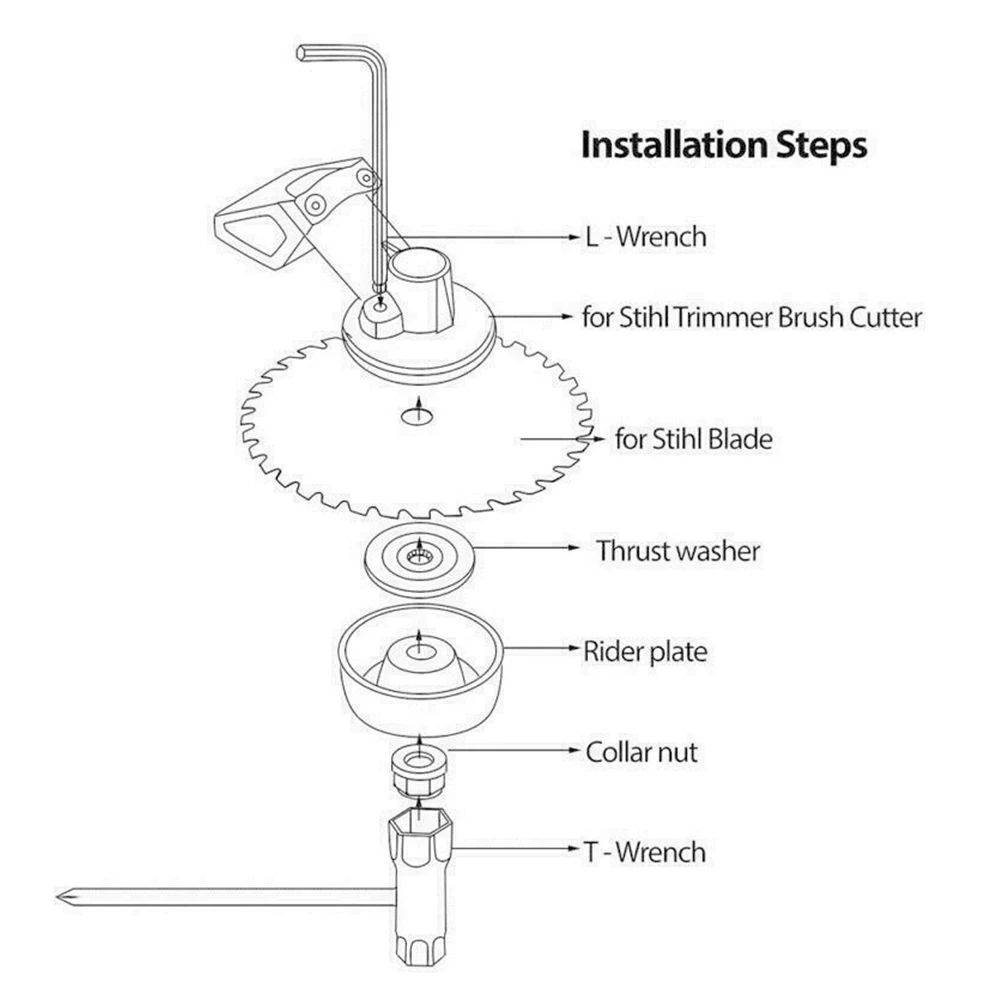 Installation Steps

L - Wrench

for Stihl Trimmer Brush Cutter

for Stihl Blade

Thrust washer

Rider plate

Collar nut

T - Wrench