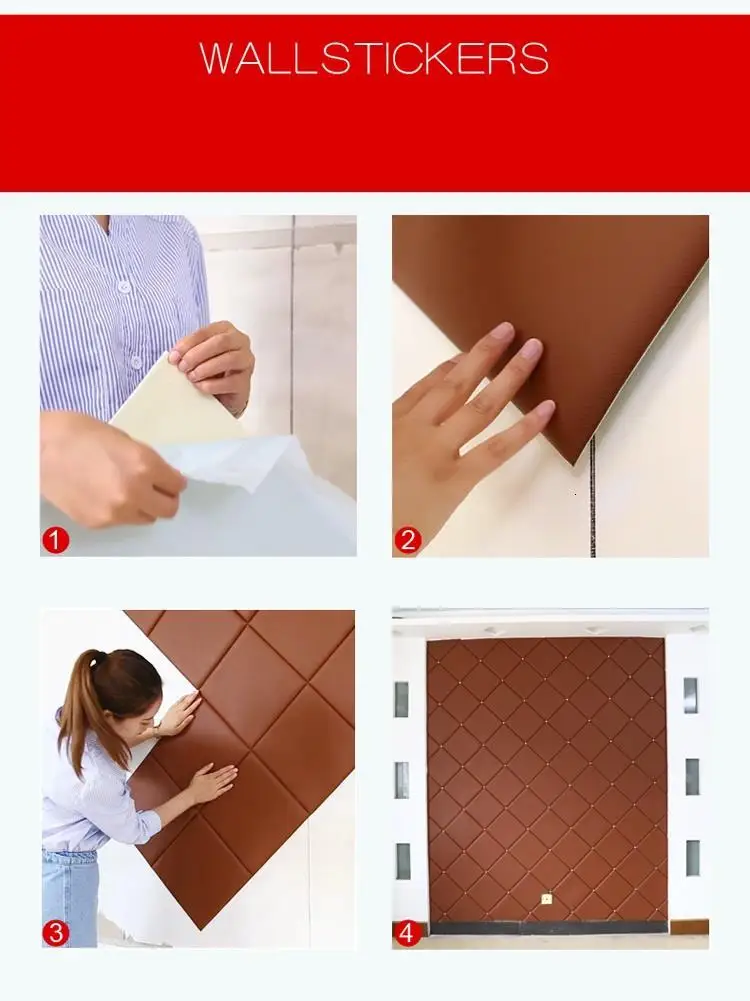 WALLSTICKERS

1

2

3

4