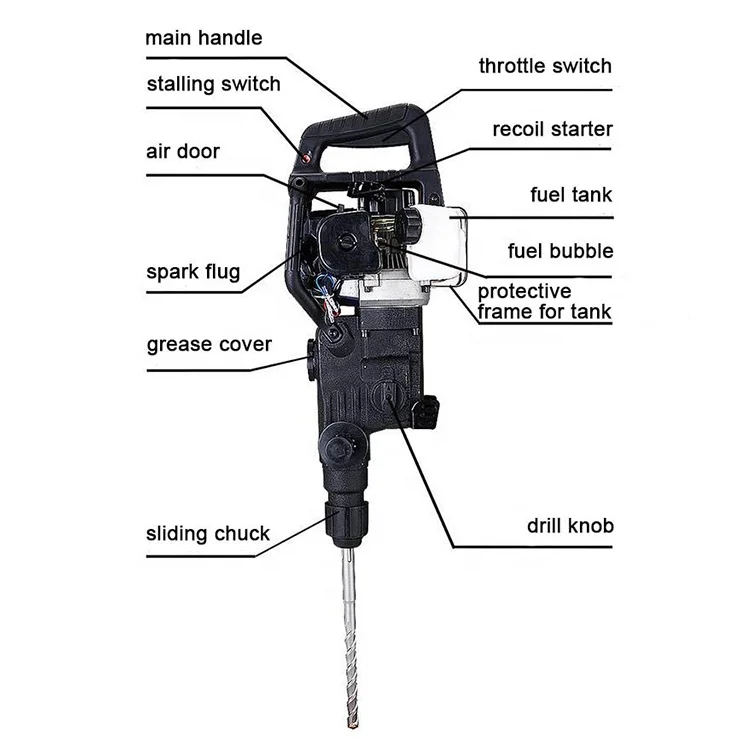 main handle
stalling switch
air door
spark flug
grease cover
sliding chuck
throttle switch
recoil starter
fuel tank
fuel bubble
protective frame for tank
drill knob