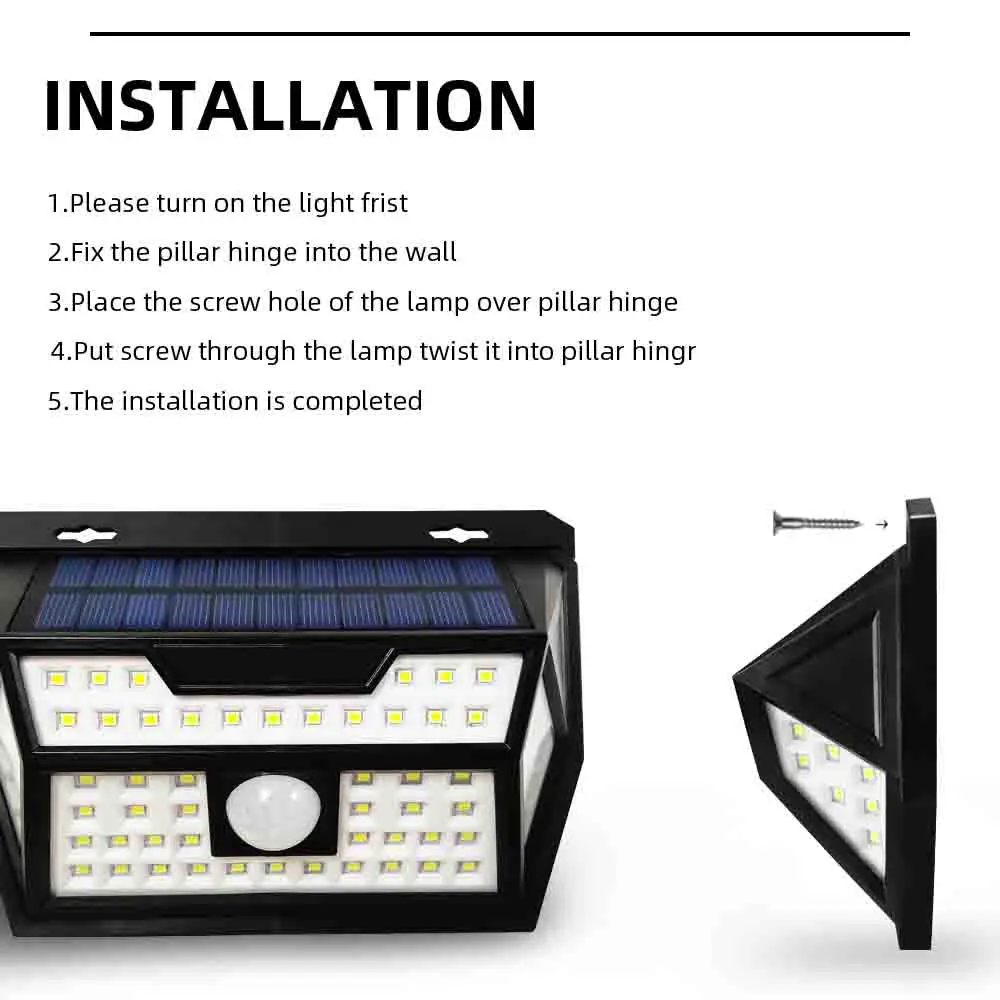 INSTALLATION

1.Please turn on the light frist

2.Fix the pillar hinge into the wall

3.Place the screw hole of the lamp over pillar hinge

4.Put screw through the lamp twist it into pillar hingr

5.The installation is completed