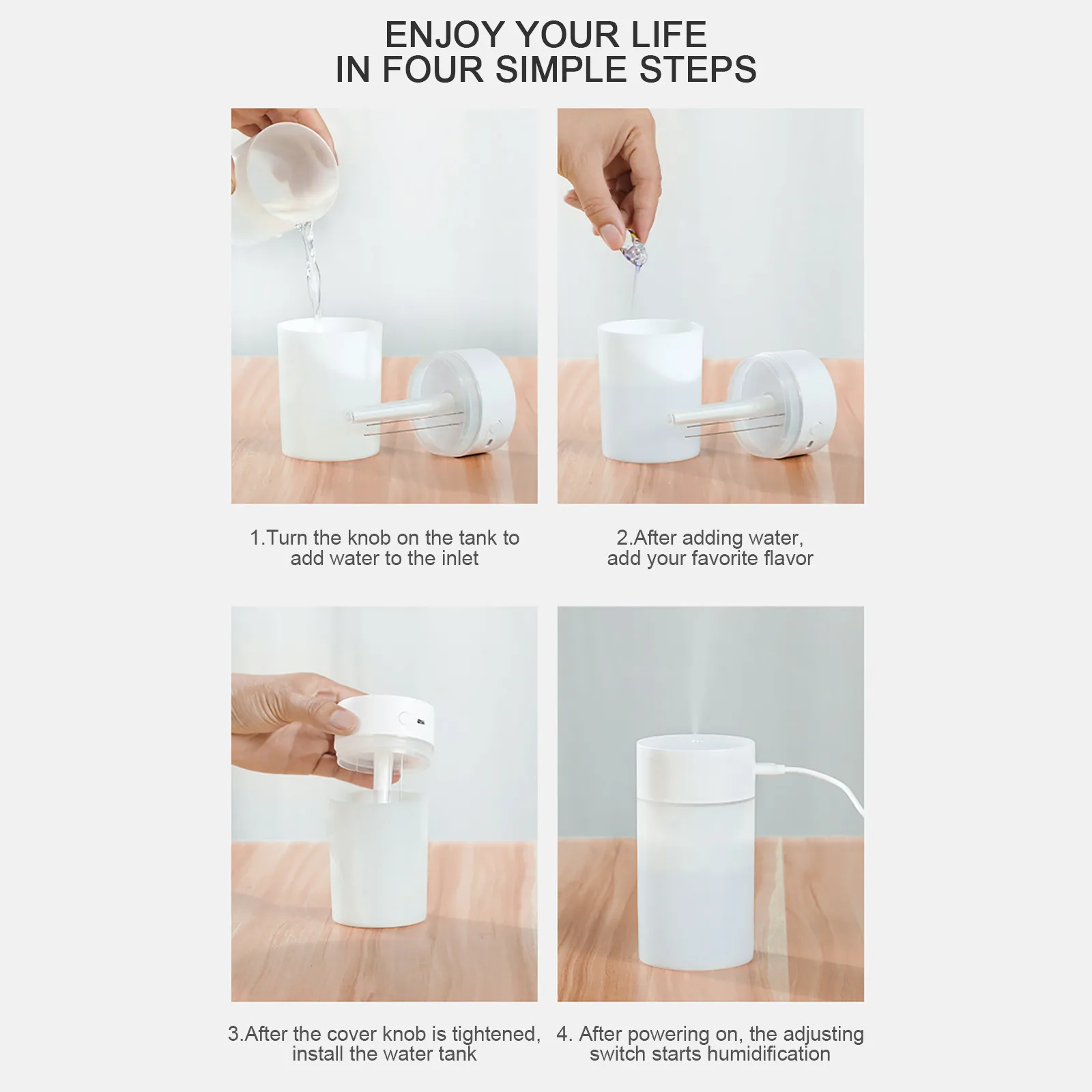 ENJOY YOUR LIFE
IN FOUR SIMPLE STEPS

1.Turn the knob on the tank to add water to the inlet

2.After adding water, add your favorite flavor

3.After the cover knob is tightened, install the water tank

4. After powering on, the adjusting switch starts humidification