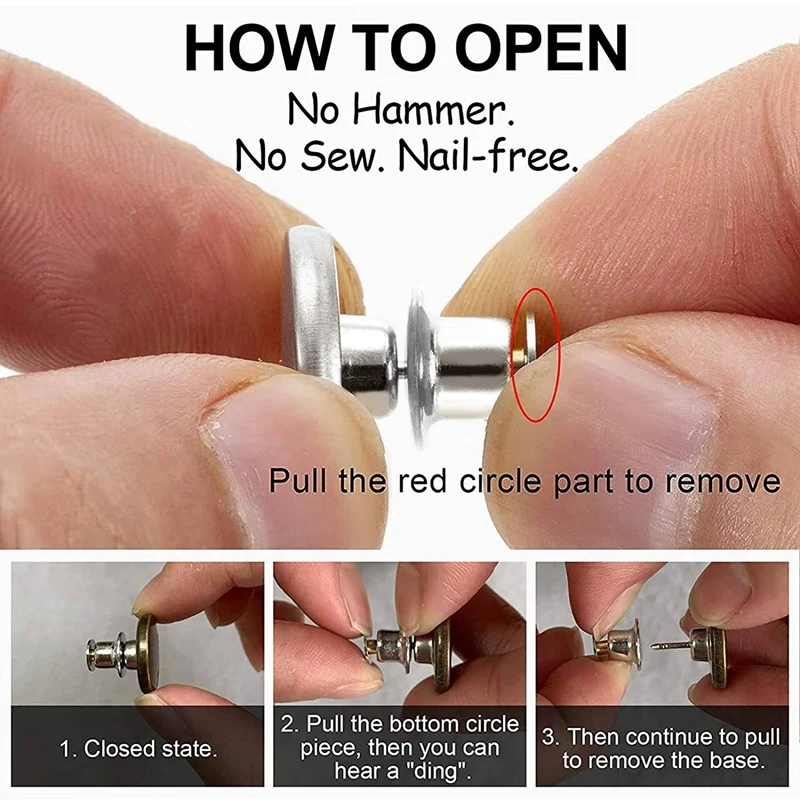 HOW TO OPEN
No Hammer.
No Sew. Nail-free.

Pull the red circle part to remove

1. Closed state.

2. Pull the bottom circle piece, then you can hear a "ding".

3. Then continue to pull to remove the base.