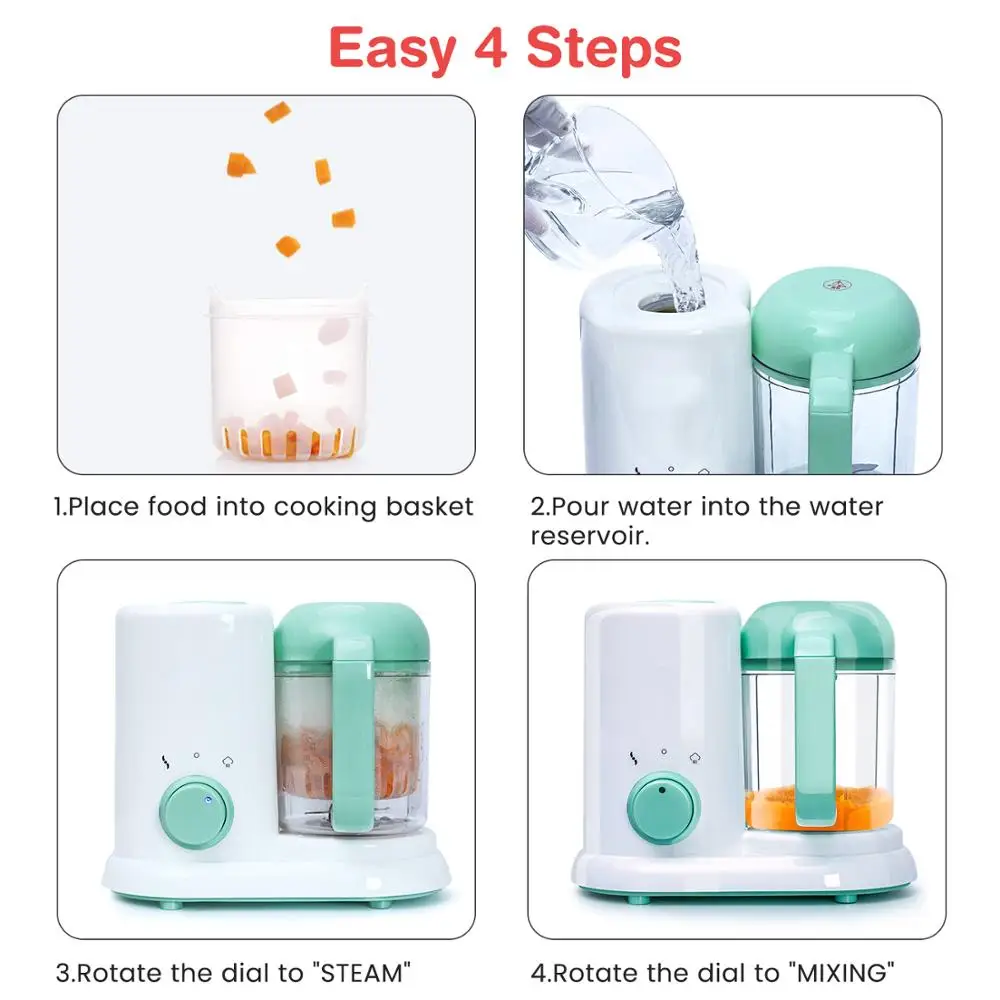 Easy 4 Steps

1.Place food into cooking basket

2.Pour water into the water reservoir.

3.Rotate the dial to "STEAM"

4.Rotate the dial to "MIXING"