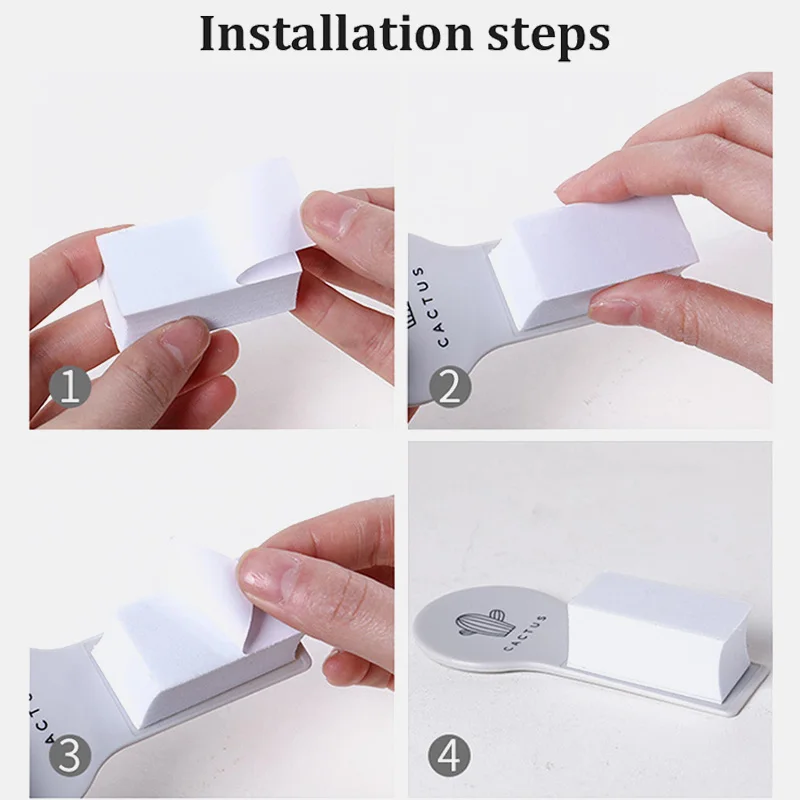 Installation steps

1

CACTUS

2

CACTUS

3

CACTUS

4