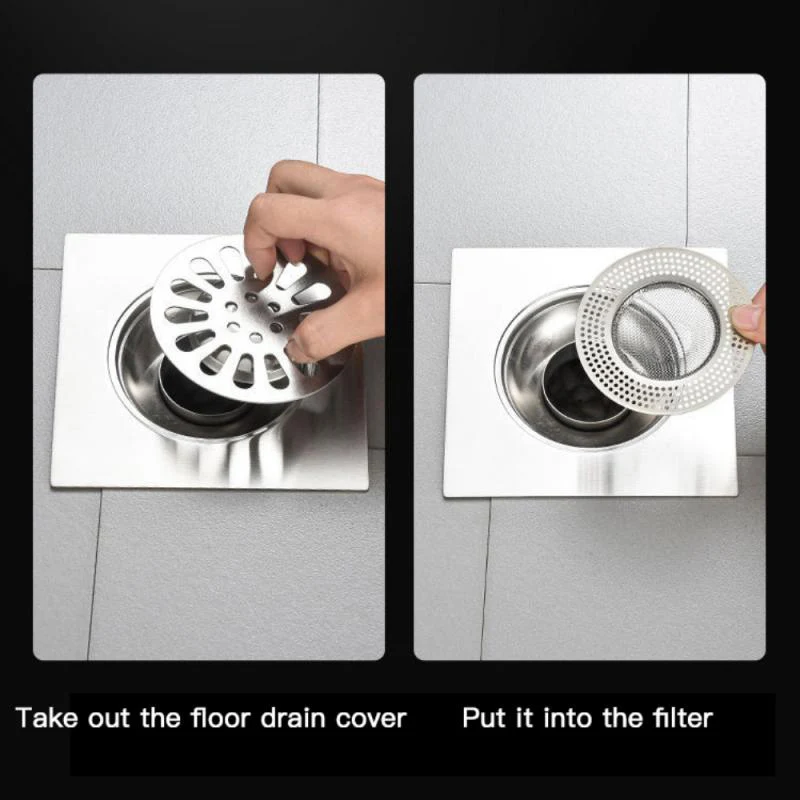 Take out the floor drain cover

Put it into the filter