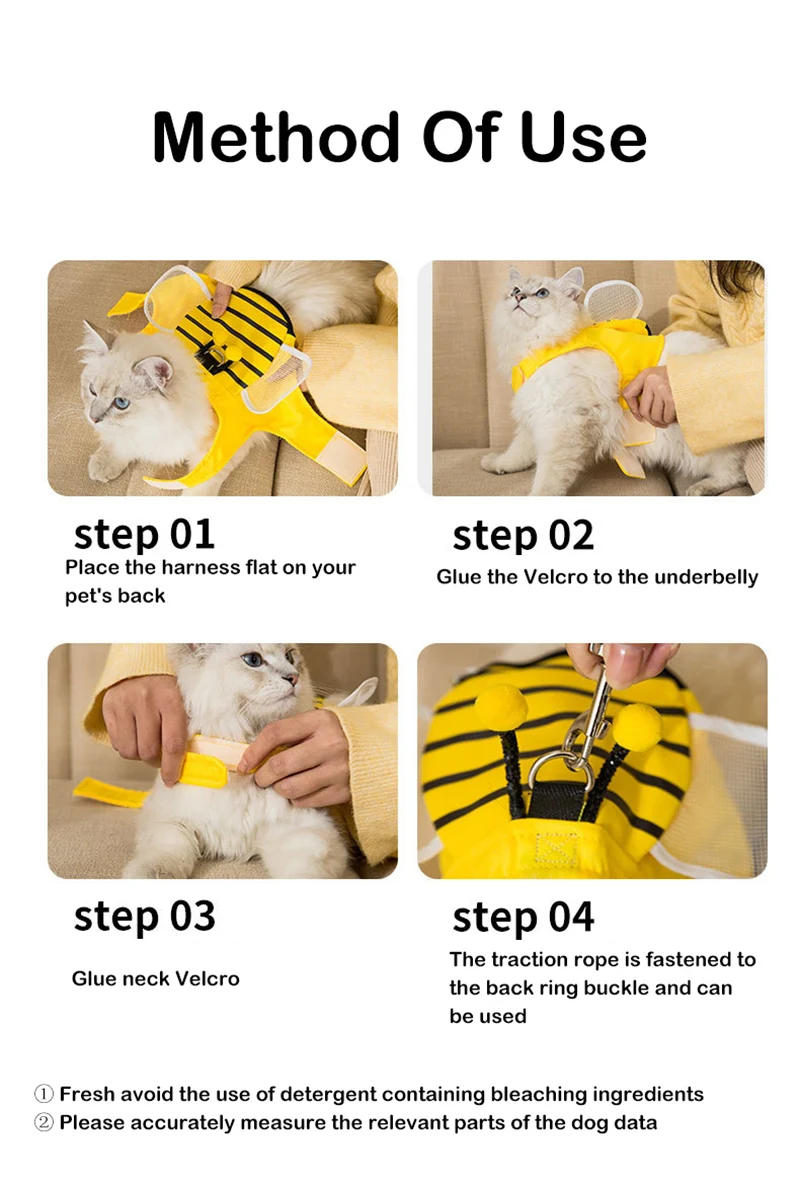 Method Of Use

step 01
Place the harness flat on your pet's back

step 02
Glue the Velcro to the underbelly

step 03
Glue neck Velcro

step 04
The traction rope is fastened to the back ring buckle and can be used

① Fresh avoid the use of detergent containing bleaching ingredients
② Please accurately measure the relevant parts of the dog data